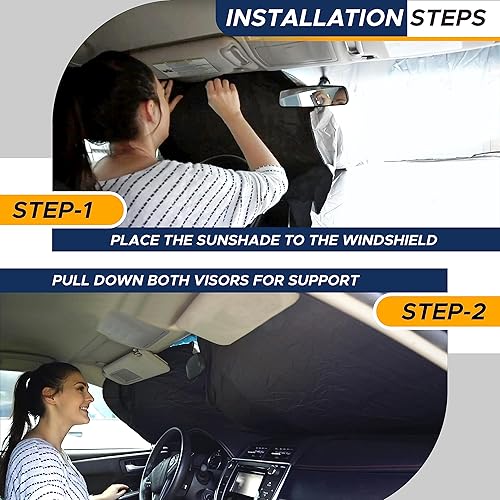 INSTALLATION STEPS

STEP-1

PLACE THE SUNSHADE TO THE WINDSHIELD

PULL DOWN BOTH VISORS FOR SUPPORT

STEP-2