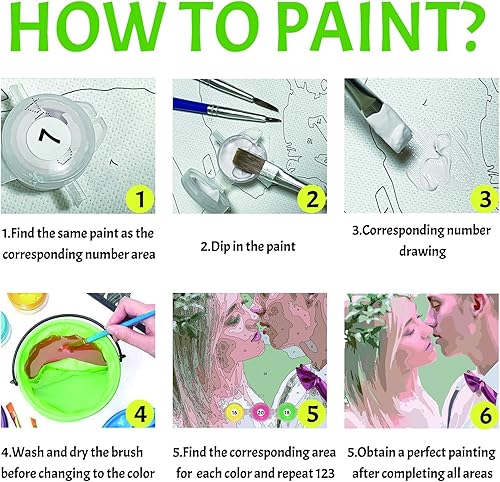 HOW TO PAINT?

7

1

1.Find the same paint as the corresponding number area

2

2.Dip in the paint

3

3.Corresponding number drawing

4

4.Wash and dry the brush before changing to the color

16 20 18

5

5.Find the corresponding area for each color and repeat 123

6

5.Obtain a perfect painting after completing all areas