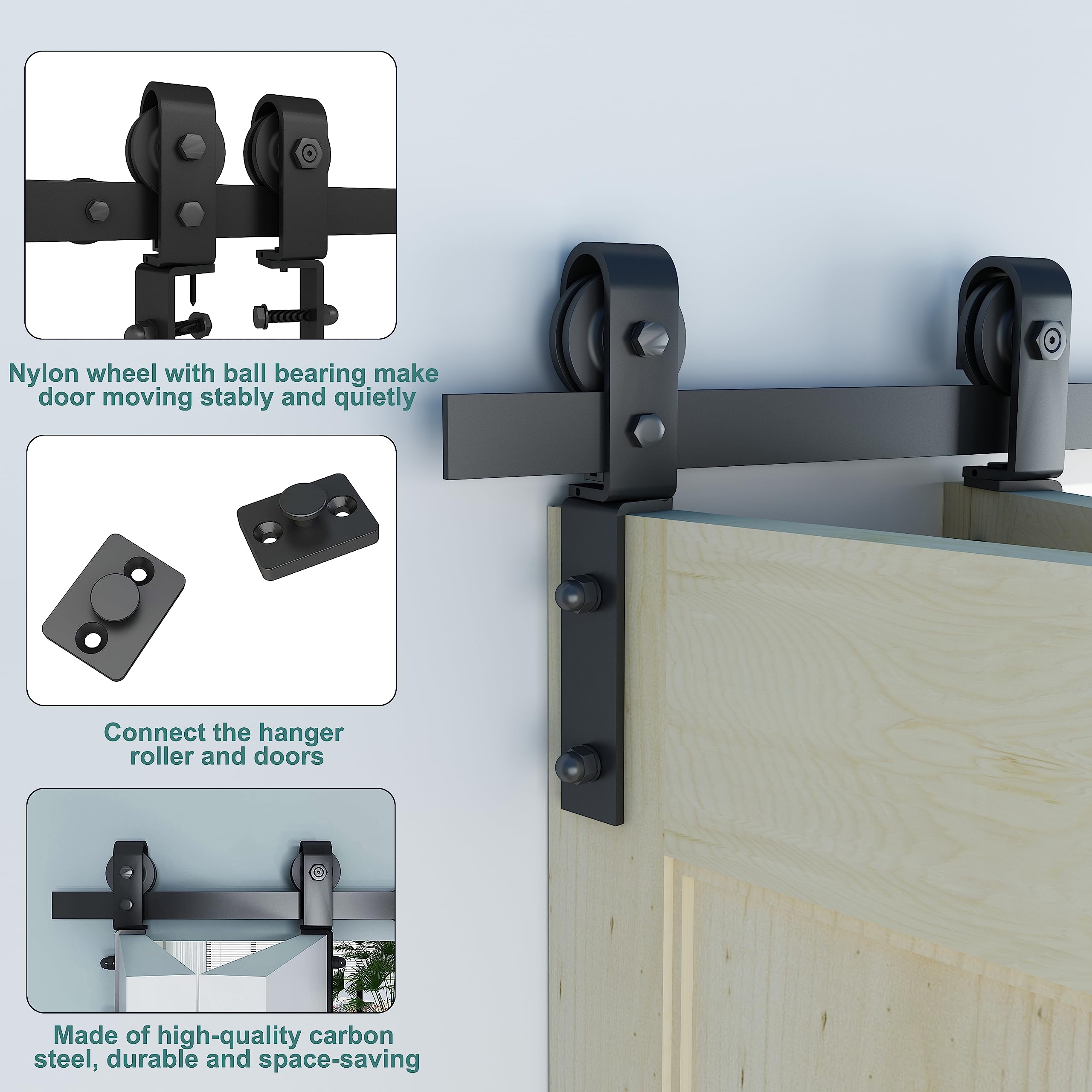 Nylon wheel with ball bearing make door moving stably and quietly

Connect the hanger roller and doors

Made of high-quality carbon steel, durable and space-saving