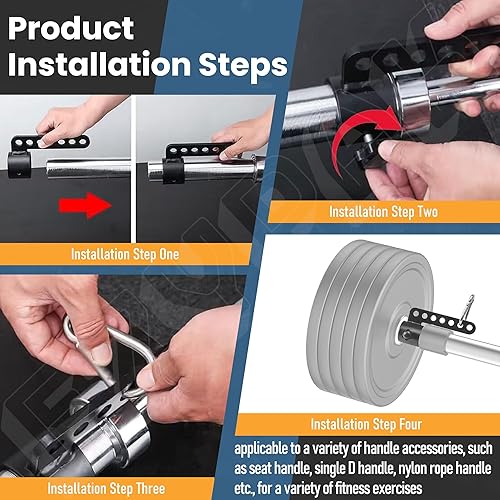 Product Installation Steps

Installation Step One

Installation Step Two

Installation Step Three

Installation Step Four

applicable to a variety of handle accessories, such as seat handle, single D handle, nylon rope handle etc., for a variety of fitness exercises