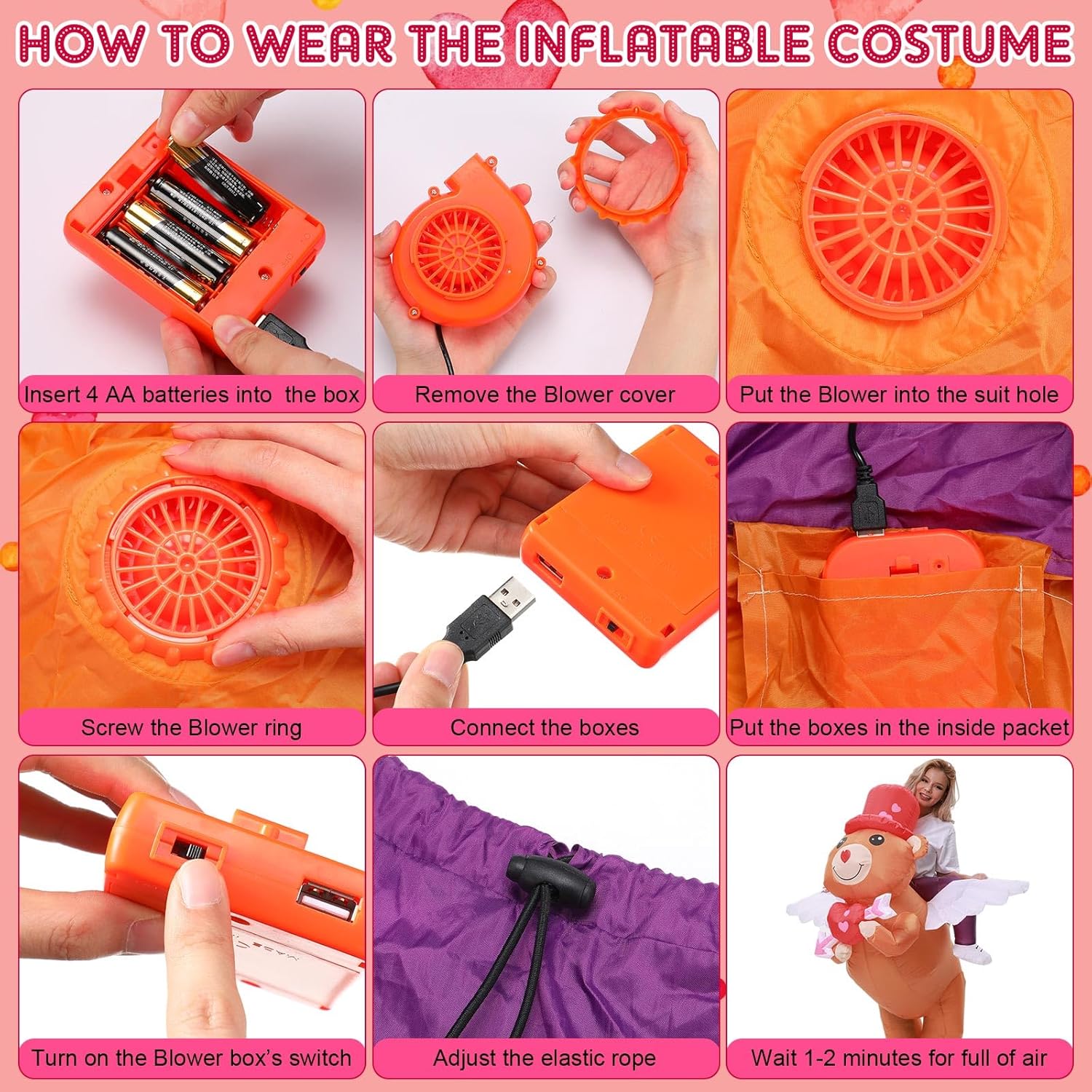 HOW TO WEAR THE INFLATABLE COSTUME

Insert 4 AA batteries into the box

Remove the Blower cover

Put the Blower into the suit hole

Screw the Blower ring

Connect the boxes

Put the boxes in the inside packet

Turn on the Blower box's switch

Adjust the elastic rope

Wait 1-2 minutes for full of air