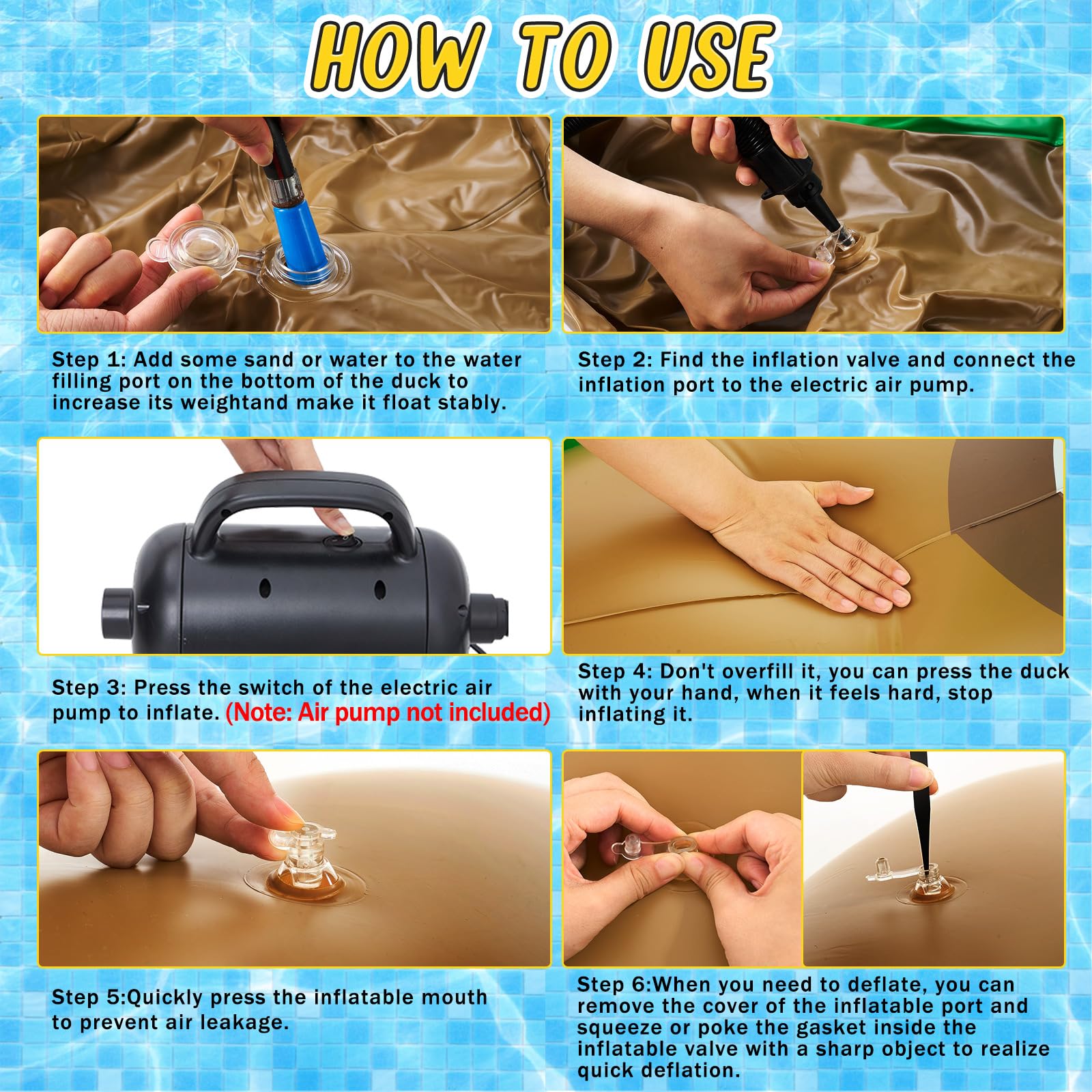 HOW TO USE

Step 1: Add some sand or water to the water filling port on the bottom of the duck to increase its weightand make it float stably.

Step 2: Find the inflation valve and connect the inflation port to the electric air pump.

Step 3: Press the switch of the electric air pump to inflate. (Note: Air pump not included)

Step 4: Don't overfill it, you can press the duck with your hand, when it feels hard, stop inflating it.

Step 5:Quickly press the inflatable mouth to prevent air leakage.

Step 6:When you need to deflate, you can remove the cover of the inflatable port and squeeze or poke the gasket inside the inflatable valve with a sharp object to realize quick deflation.