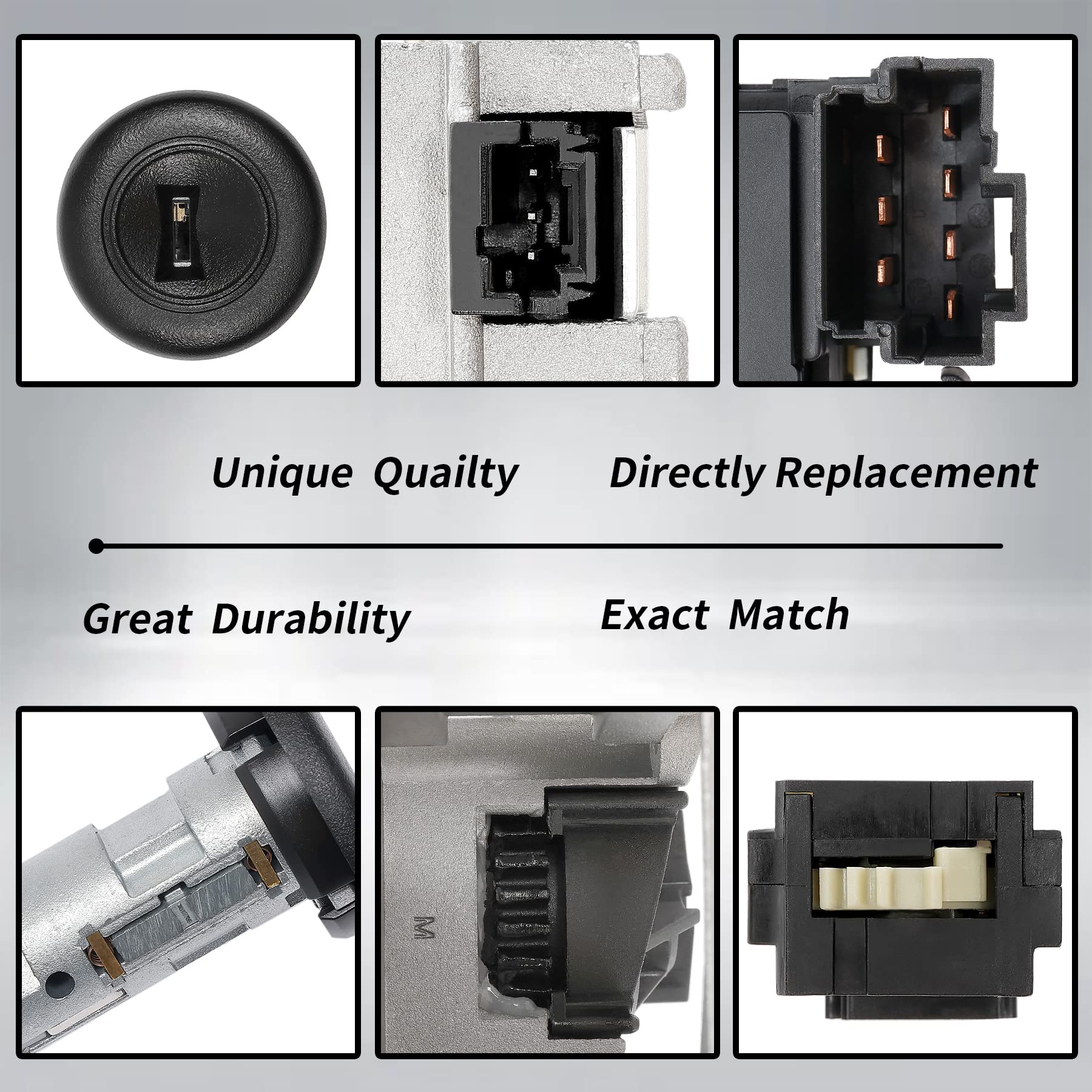 Unique Quailty

Directly Replacement

Great Durability

Exact Match

M