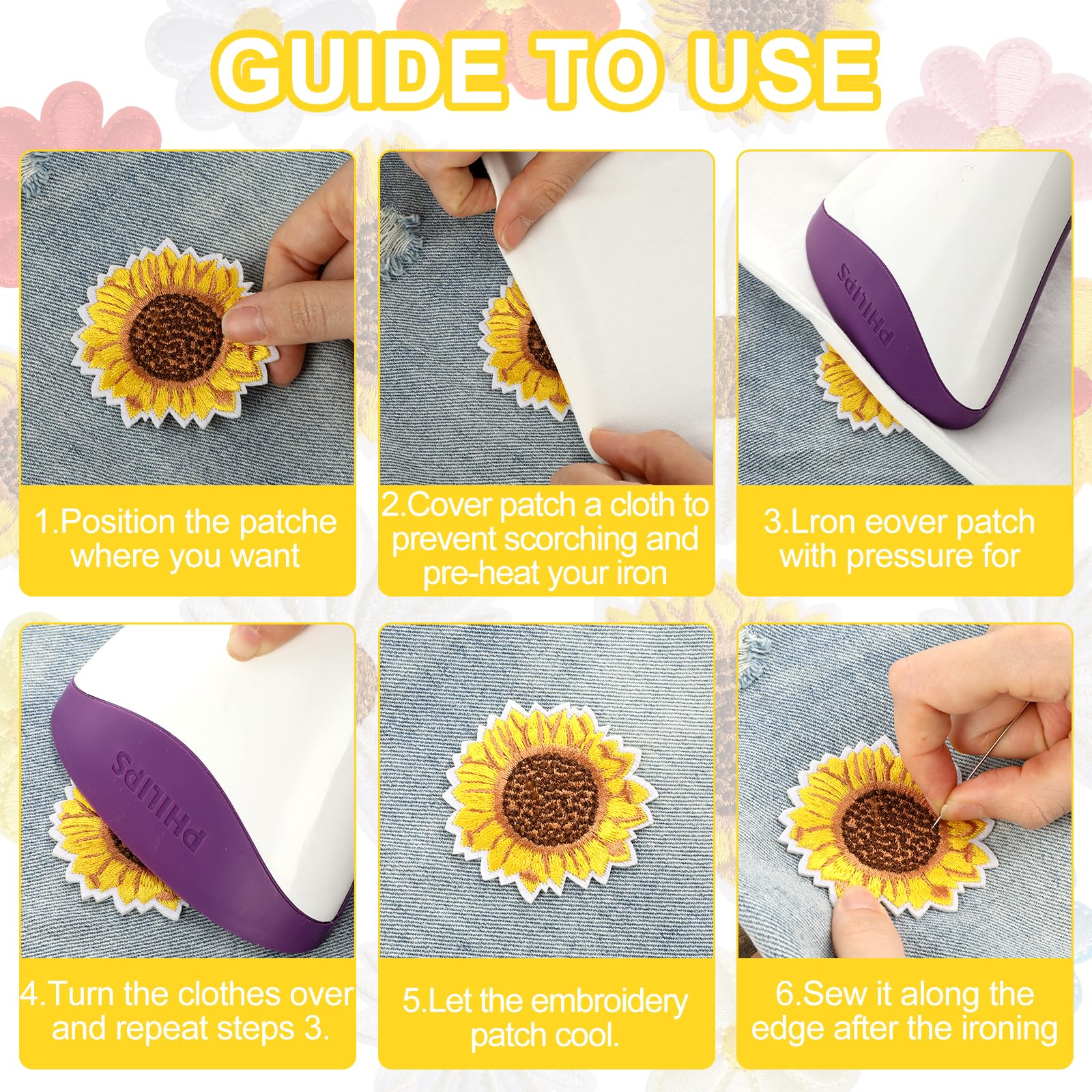 GUIDE TO USE

PHILIPS

1.Position the patche where you want

2.Cover patch a cloth to prevent scorching and pre-heat your iron

3.Lron eover patch with pressure for

PHILIPS

4.Turn the clothes over and repeat steps 3.

5.Let the embroidery patch cool.

6.Sew it along the edge after the ironing