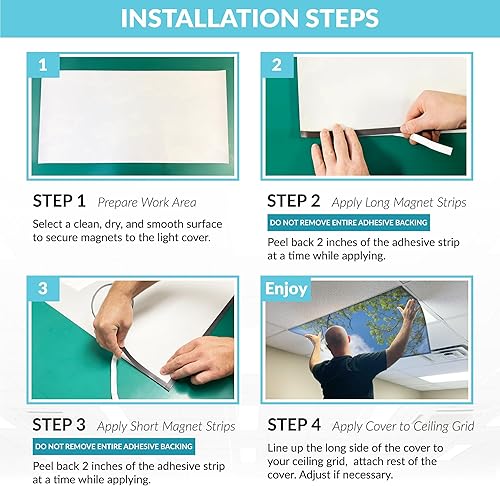 INSTALLATION STEPS

1

STEP 1 Prepare Work Area

Select a clean, dry, and smooth surface to secure magnets to the light cover.

2

STEP 2 Apply Long Magnet Strips

DO NOT REMOVE ENTIRE ADHESIVE BACKING

Peel back 2 inches of the adhesive strip at a time while applying.

3

STEP 3 Apply Short Magnet Strips

DO NOT REMOVE ENTIRE ADHESIVE BACKING

Peel back 2 inches of the adhesive strip at a time while applying.

Enjoy

STEP 4 Apply Cover to Ceiling Grid

Line up the long side of the cover to your ceiling grid, attach rest of the cover. Adjust if necessary.