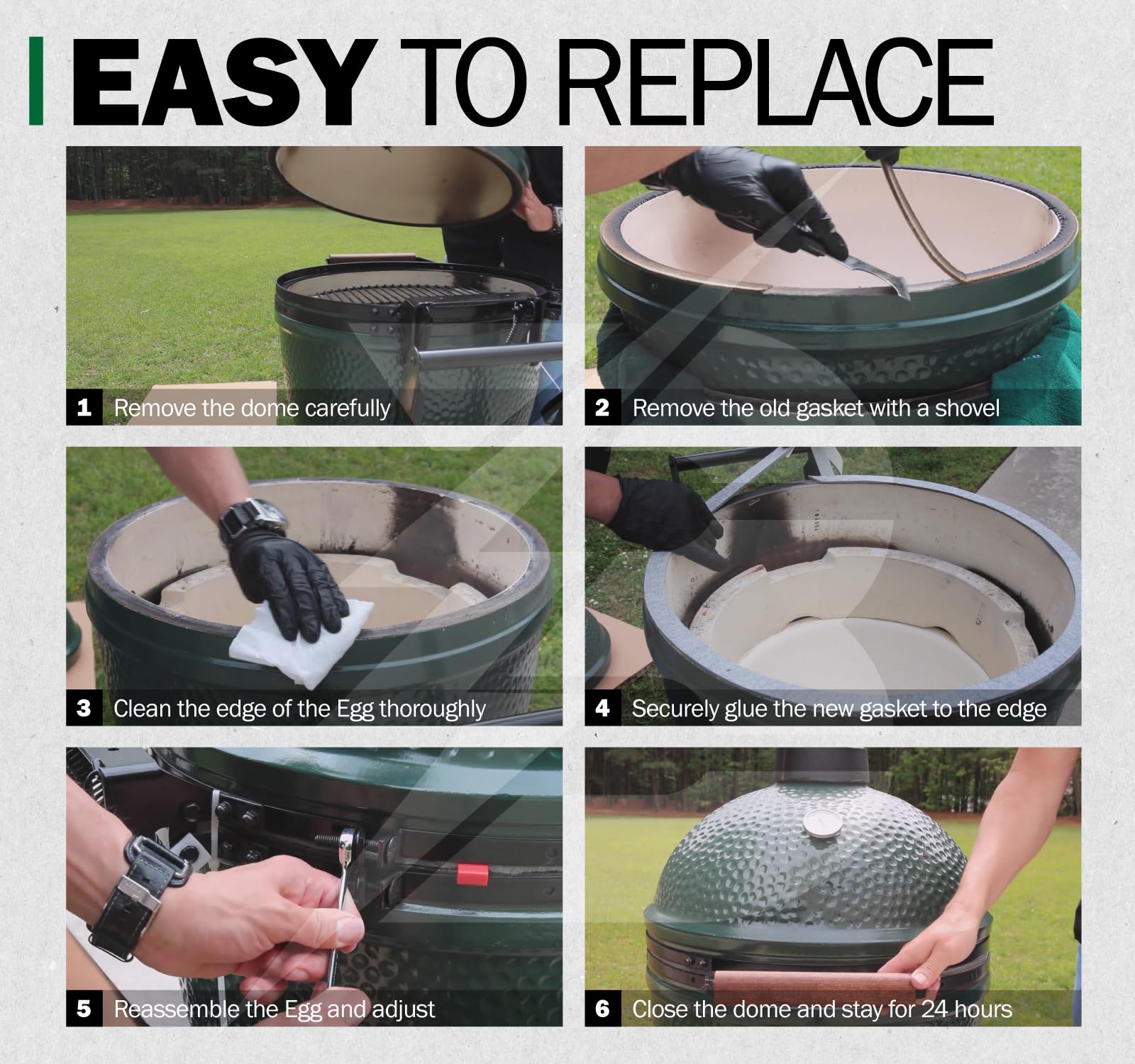 EASY TO REPLACE

1 Remove the dome carefully

2 Remove the old gasket with a shovel

3 Clean the edge of the Egg thoroughly

4 Securely glue the new gasket to the edge

5 Reassemble the Egg and adjust

6 Close the dome and stay for 24 hours