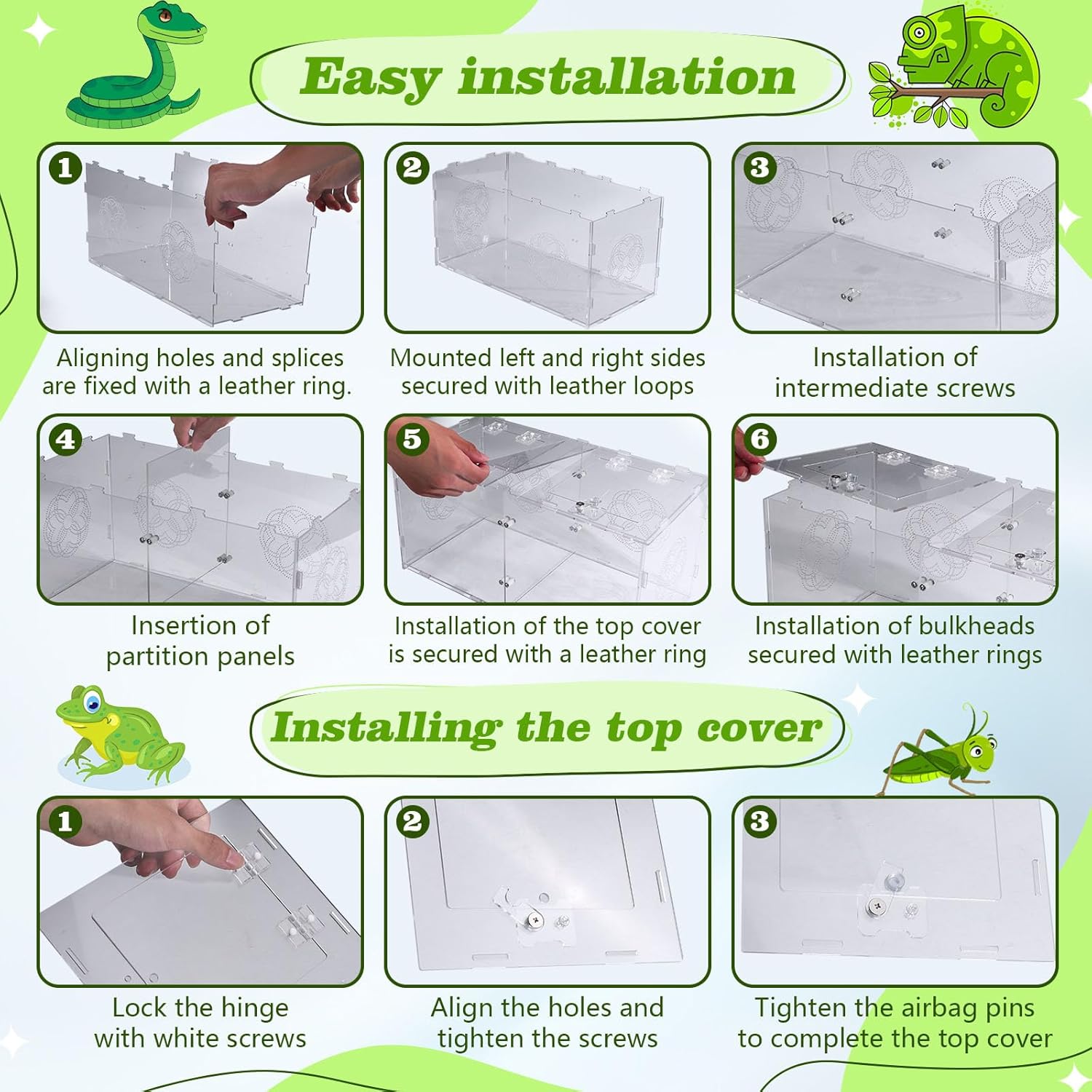 Easy installation

1
Aligning holes and splices are fixed with a leather ring.

2
Mounted left and right sides secured with leather loops

3
Installation of intermediate screws

4
Insertion of partition panels

5
Installation of the top cover is secured with a leather ring

6
Installation of bulkheads secured with leather rings

Installing the top cover

1
Lock the hinge with white screws

2
Align the holes and tighten the screws

3
Tighten the airbag pins to complete the top cover