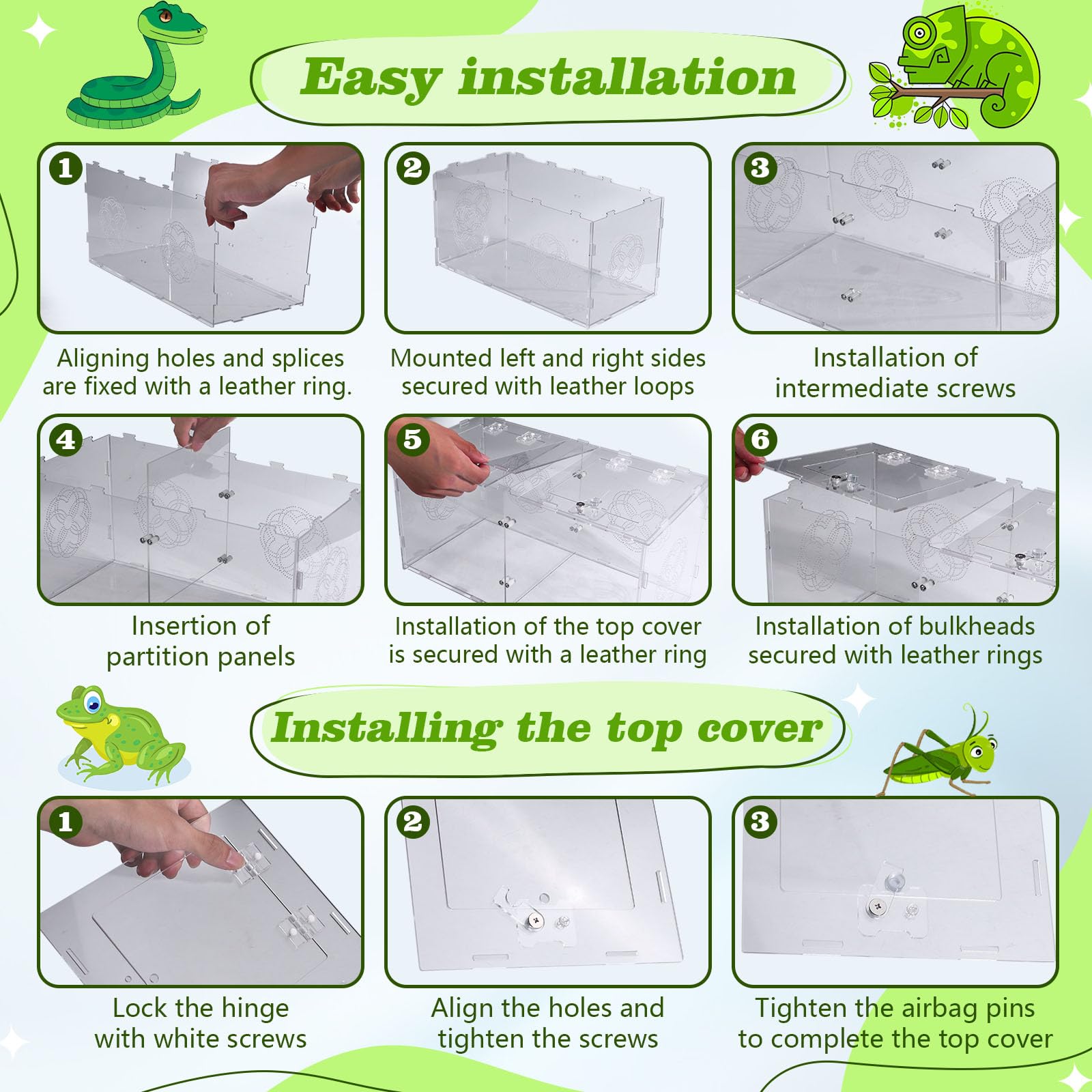 Easy installation

1
Aligning holes and splices are fixed with a leather ring.

2
Mounted left and right sides secured with leather loops

3
Installation of intermediate screws

4
Insertion of partition panels

5
Installation of the top cover is secured with a leather ring

6
Installation of bulkheads secured with leather rings

Installing the top cover

1
Lock the hinge with white screws

2
Align the holes and tighten the screws

3
Tighten the airbag pins to complete the top cover