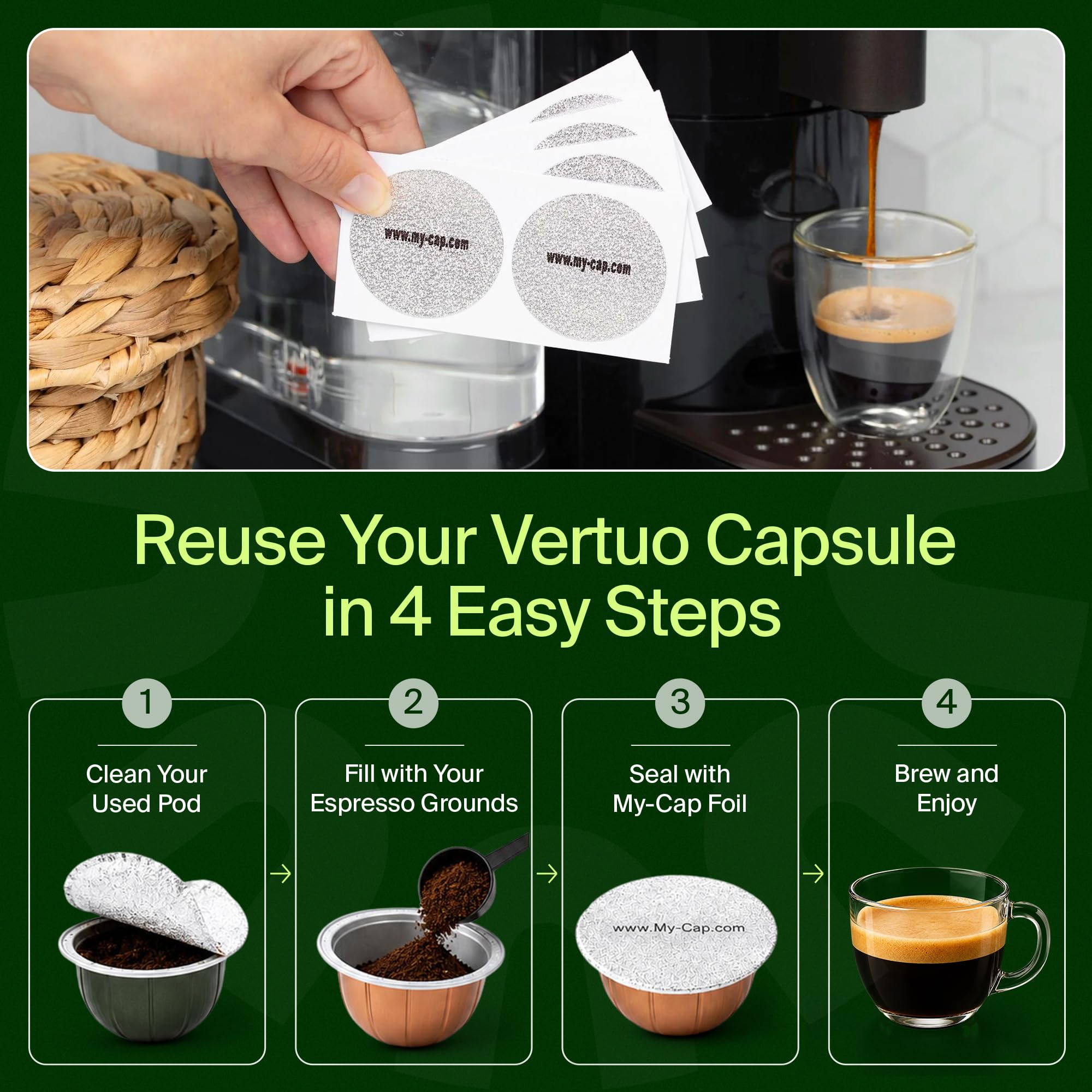 www.my-cap.com

www.my-cap.com

Reuse Your Vertuo Capsule in 4 Easy Steps

1

Clean Your Used Pod

2

Fill with Your Espresso Grounds

3

Seal with My-Cap Foil

www.My-Cap.com

4

Brew and Enjoy