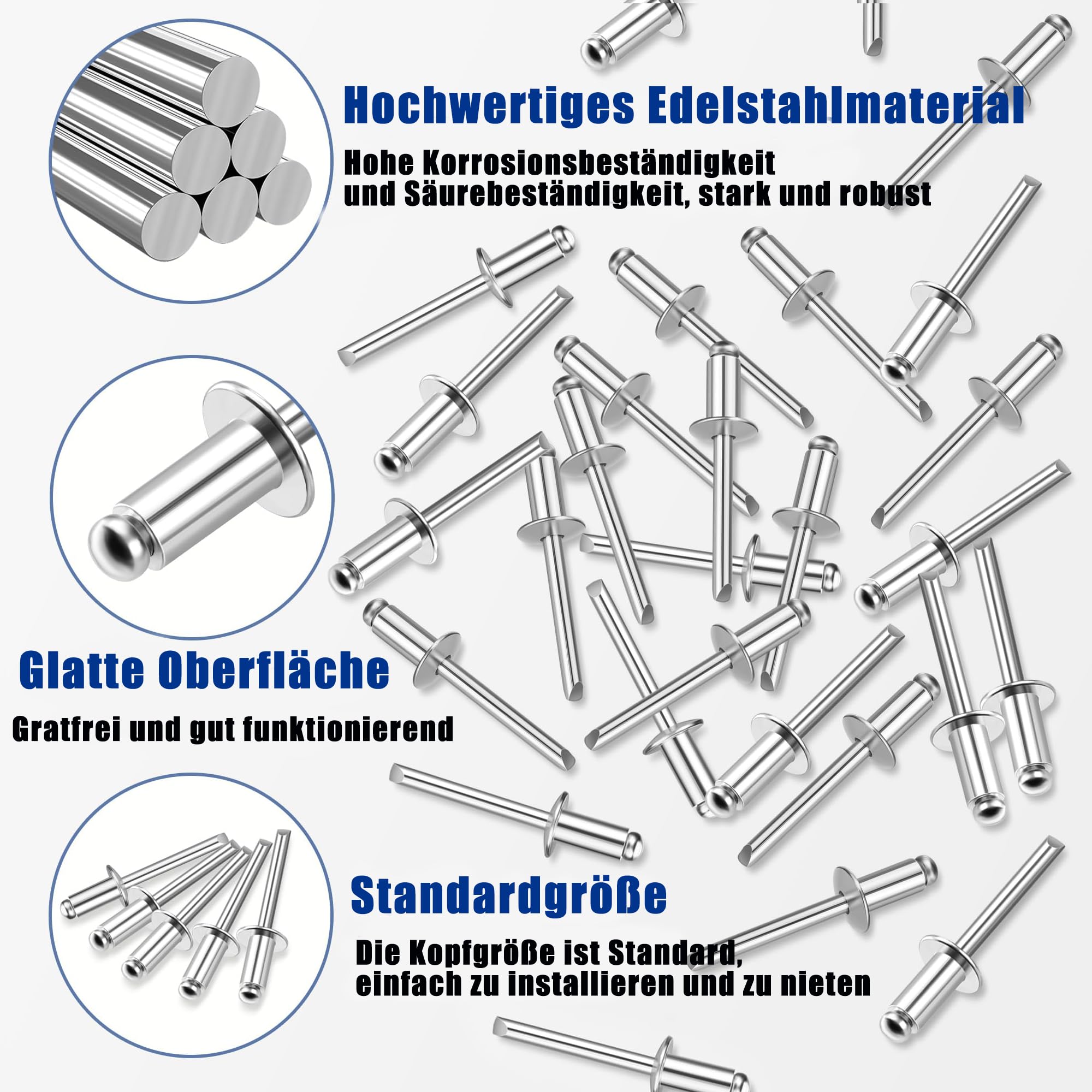 Hochwertiges Edelstahlmaterial

Hohe Korrosionsbeständigkeit und Säurebeständigkeit, stark und robust

Glatte Oberfläche

Gratfrei und gut funktionierend

Standardgröße

Die Kopfgröße ist Standard, einfach zu installieren und zu nieten