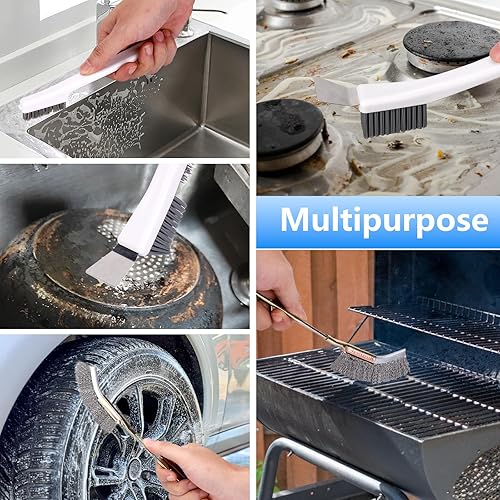 Multipurpose