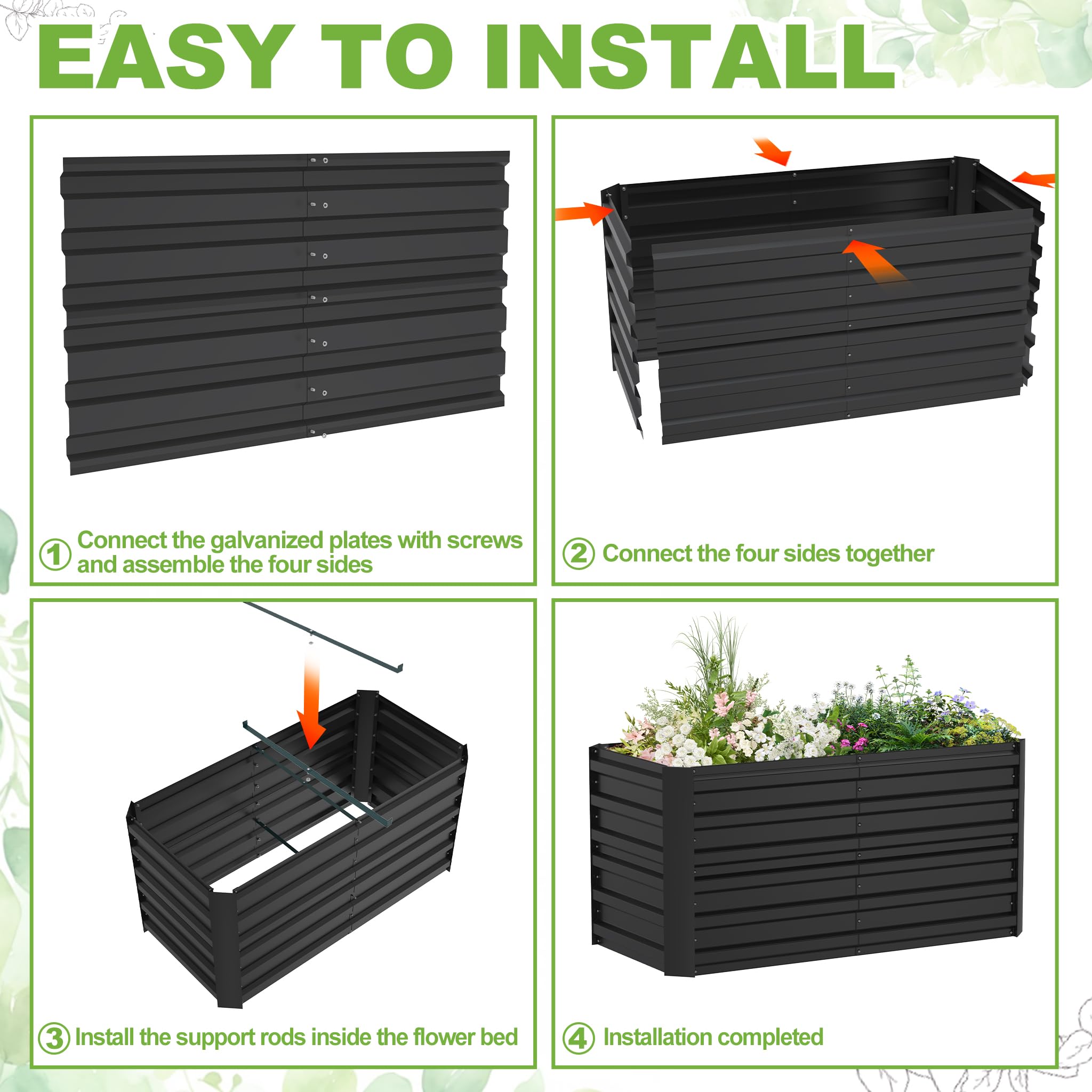 EASY TO INSTALL

① Connect the galvanized plates with screws and assemble the four sides

② Connect the four sides together

③ Install the support rods inside the flower bed

④ Installation completed