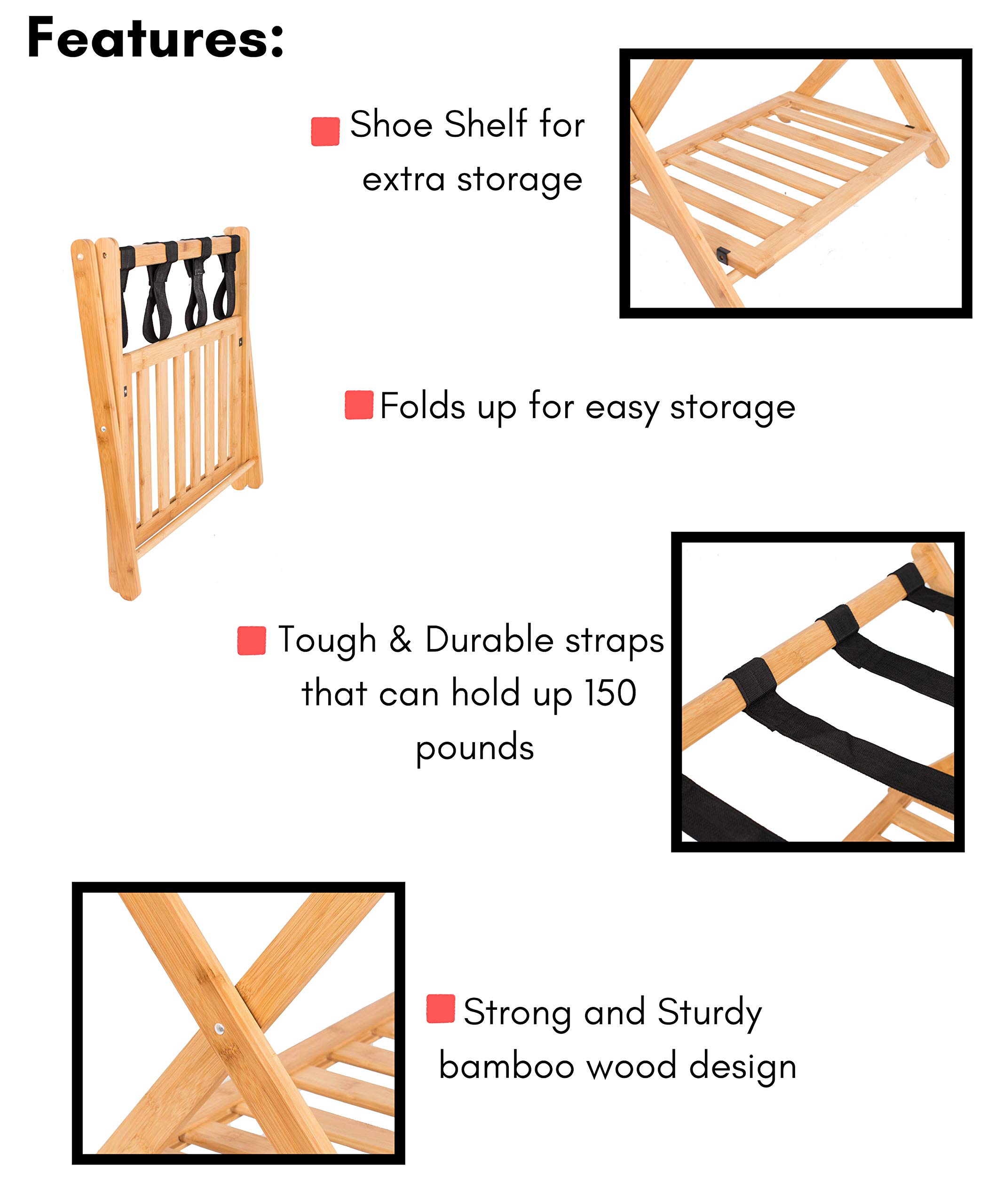 Features:

Shoe Shelf for extra storage

Folds up for easy storage

Tough & Durable straps that can hold up 150 pounds

Strong and Sturdy bamboo wood design