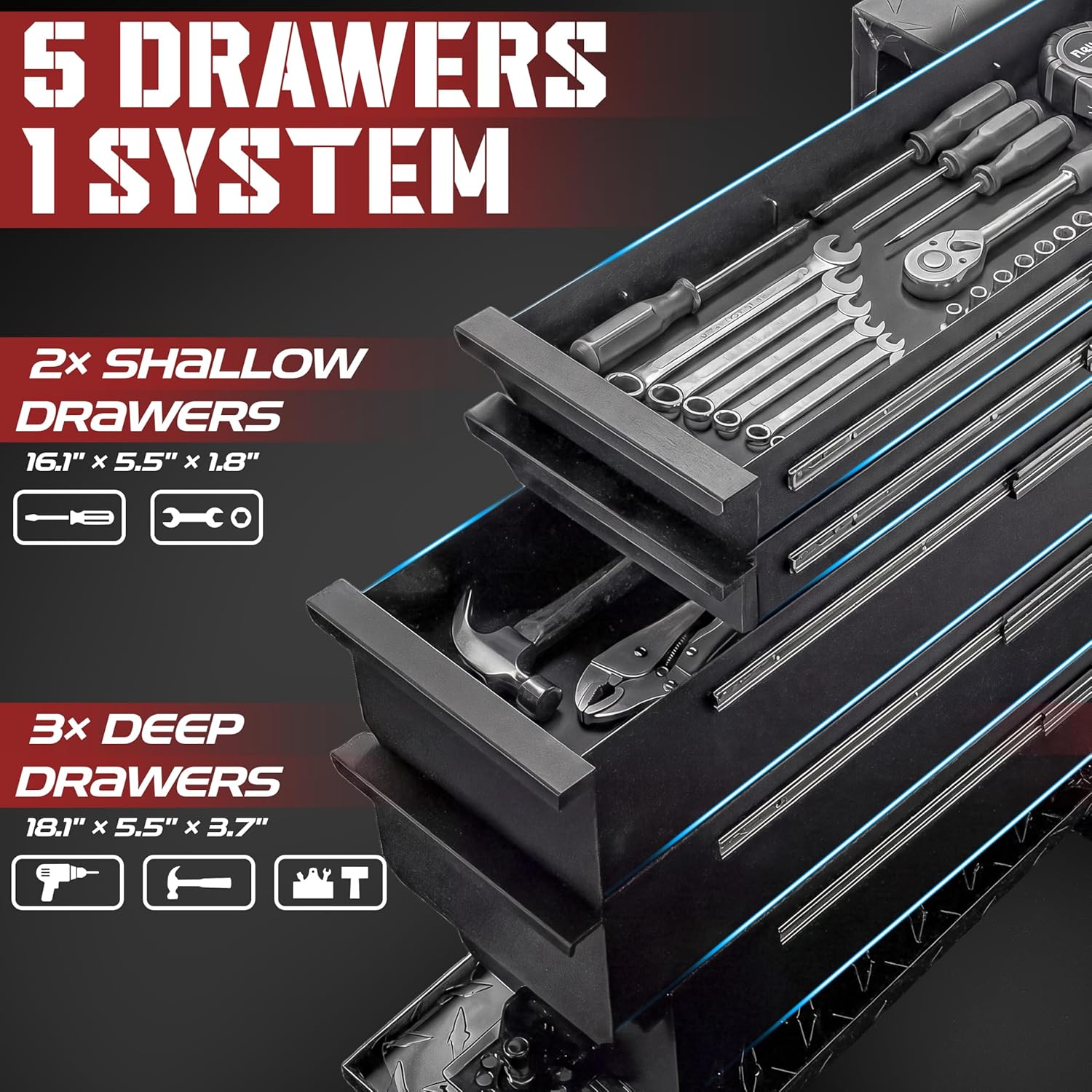 5 DRAWERS 1 SYSTEM

2× SHALLOW DRAWERS
16.1" × 5.5" × 1.8"

3× DEEP DRAWERS
18.1" × 5.5" × 3.7"