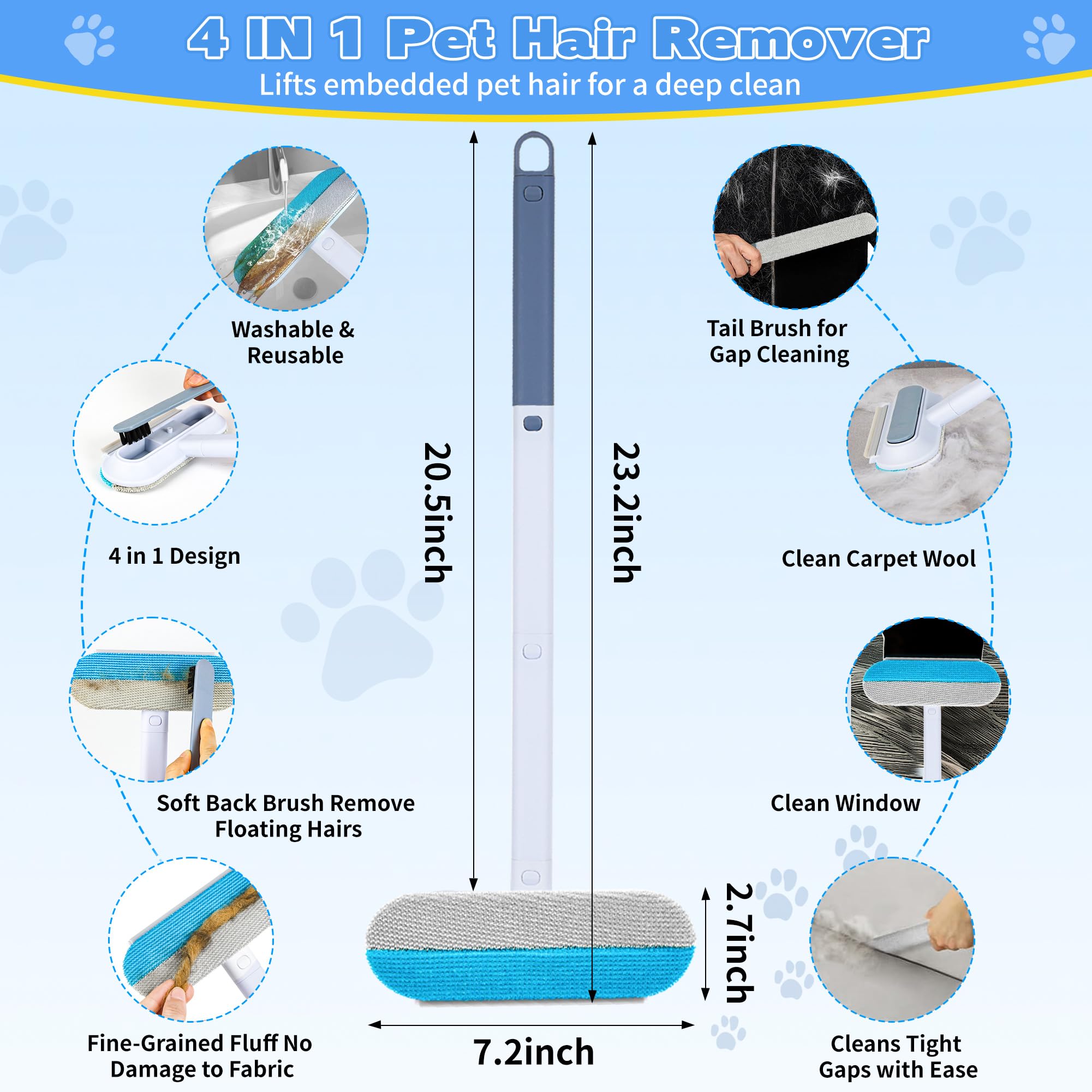 4 IN 1 Pet Hair Remover
Lifts embedded pet hair for a deep clean

Washable & Reusable

4 in 1 Design

Soft Back Brush Remove Floating Hairs

Fine-Grained Fluff No Damage to Fabric

20.5inch

23.2inch

2.7inch

7.2inch

Tail Brush for Gap Cleaning

Clean Carpet Wool

Clean Window

Cleans Tight Gaps with Ease