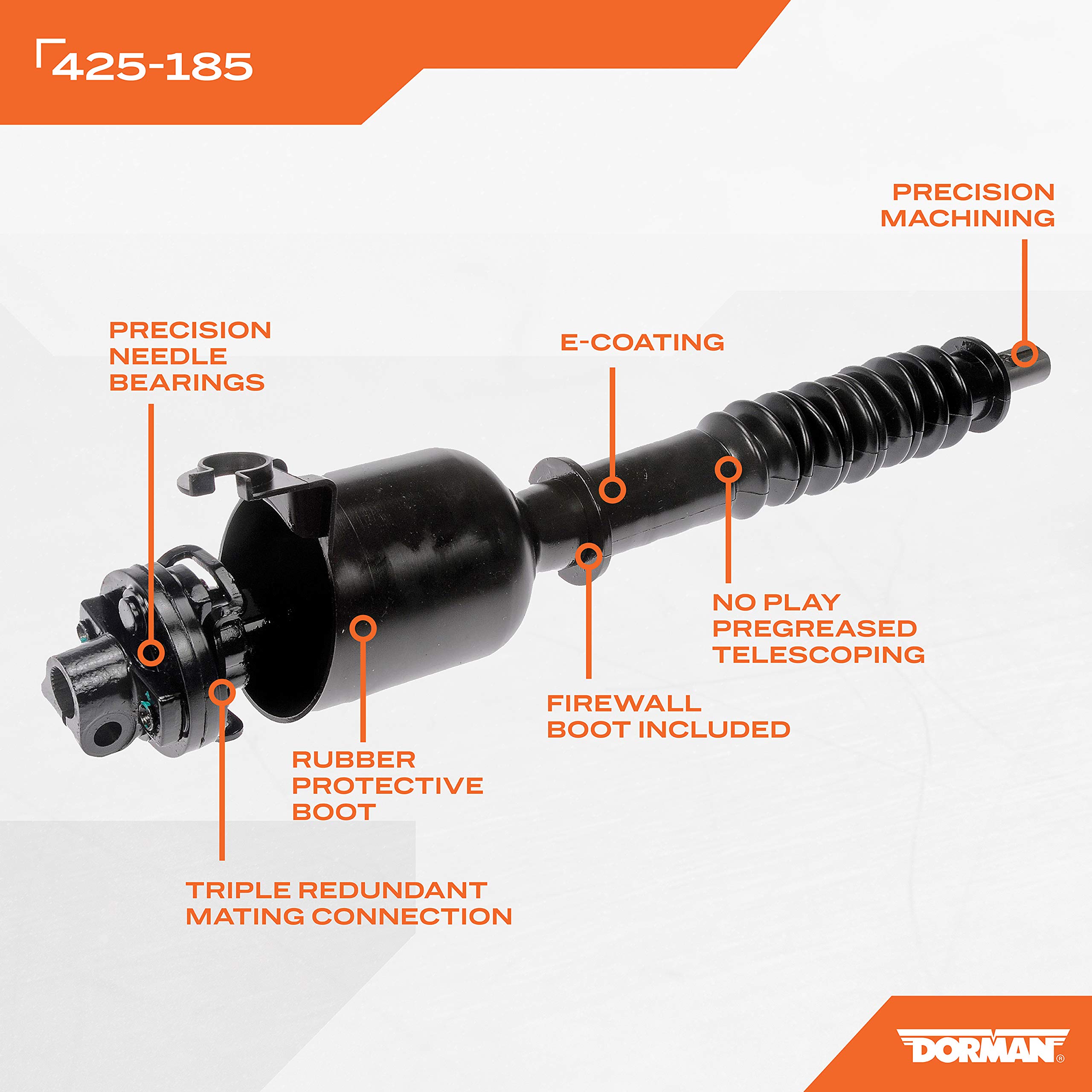 425-185

PRECISION MACHINING

PRECISION NEEDLE BEARINGS

E-COATING

NO PLAY PREGREASED TELESCOPING

FIREWALL BOOT INCLUDED

RUBBER PROTECTIVE BOOT

TRIPLE REDUNDANT MATING CONNECTION

DORMAN®