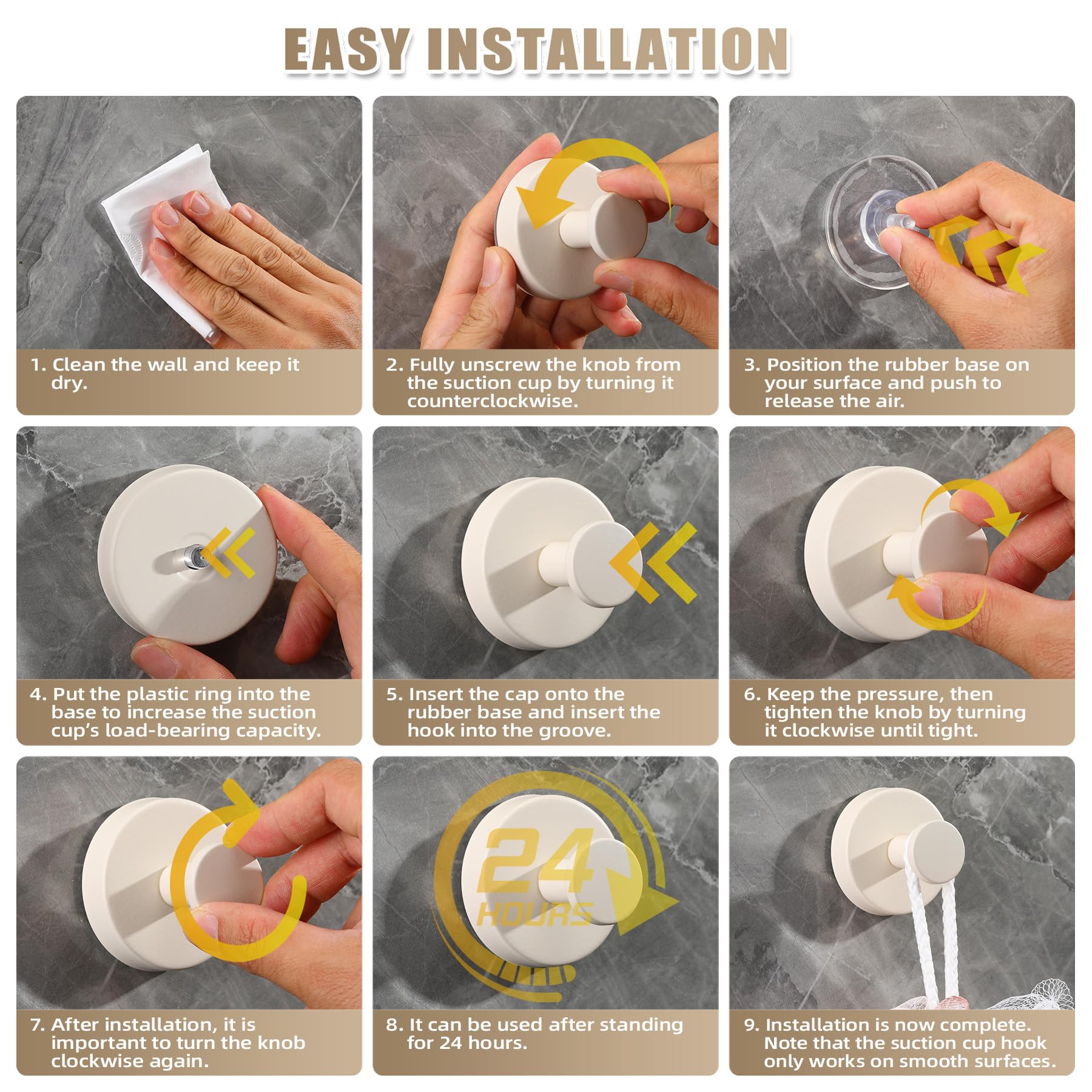 EASY INSTALLATION

1. Clean the wall and keep it dry.

2. Fully unscrew the knob from the suction cup by turning it counterclockwise.

3. Position the rubber base on your surface and push to release the air.

4. Put the plastic ring into the base to increase the suction cup's load-bearing capacity.

5. Insert the cap onto the rubber base and insert the hook into the groove.

6. Keep the pressure, then tighten the knob by turning it clockwise until tight.

7. After installation, it is important to turn the knob clockwise again.

24 HOURS

8. It can be used after standing for 24 hours.

9. Installation is now complete. Note that the suction cup hook only works on smooth surfaces.