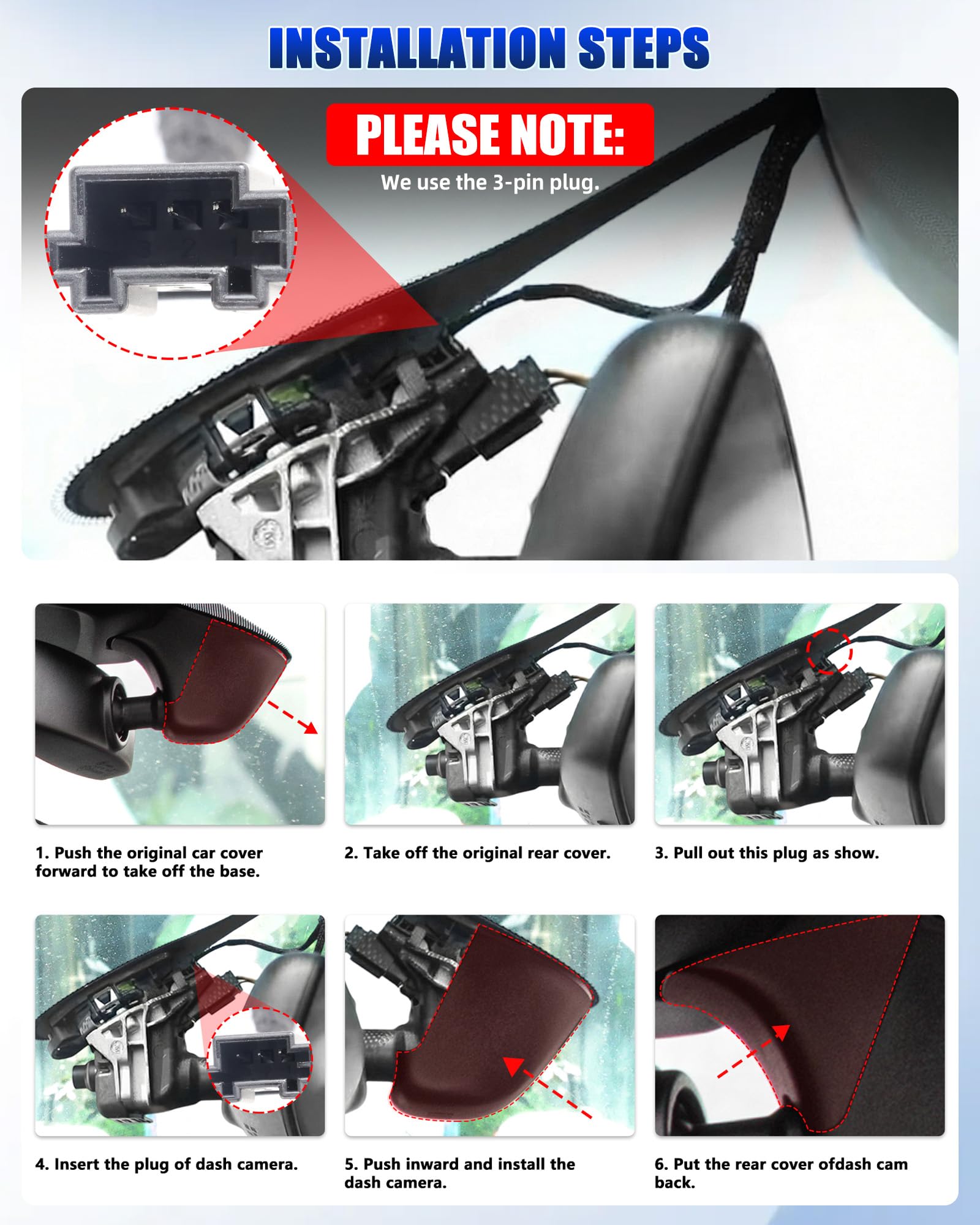 INSTALLATION STEPS

PLEASE NOTE:
We use the 3-pin plug.

3 2 1

1. Push the original car cover forward to take off the base.

2. Take off the original rear cover.

3. Pull out this plug as show.

4. Insert the plug of dash camera.

5. Push inward and install the dash camera.

6. Put the rear cover ofdash cam back.