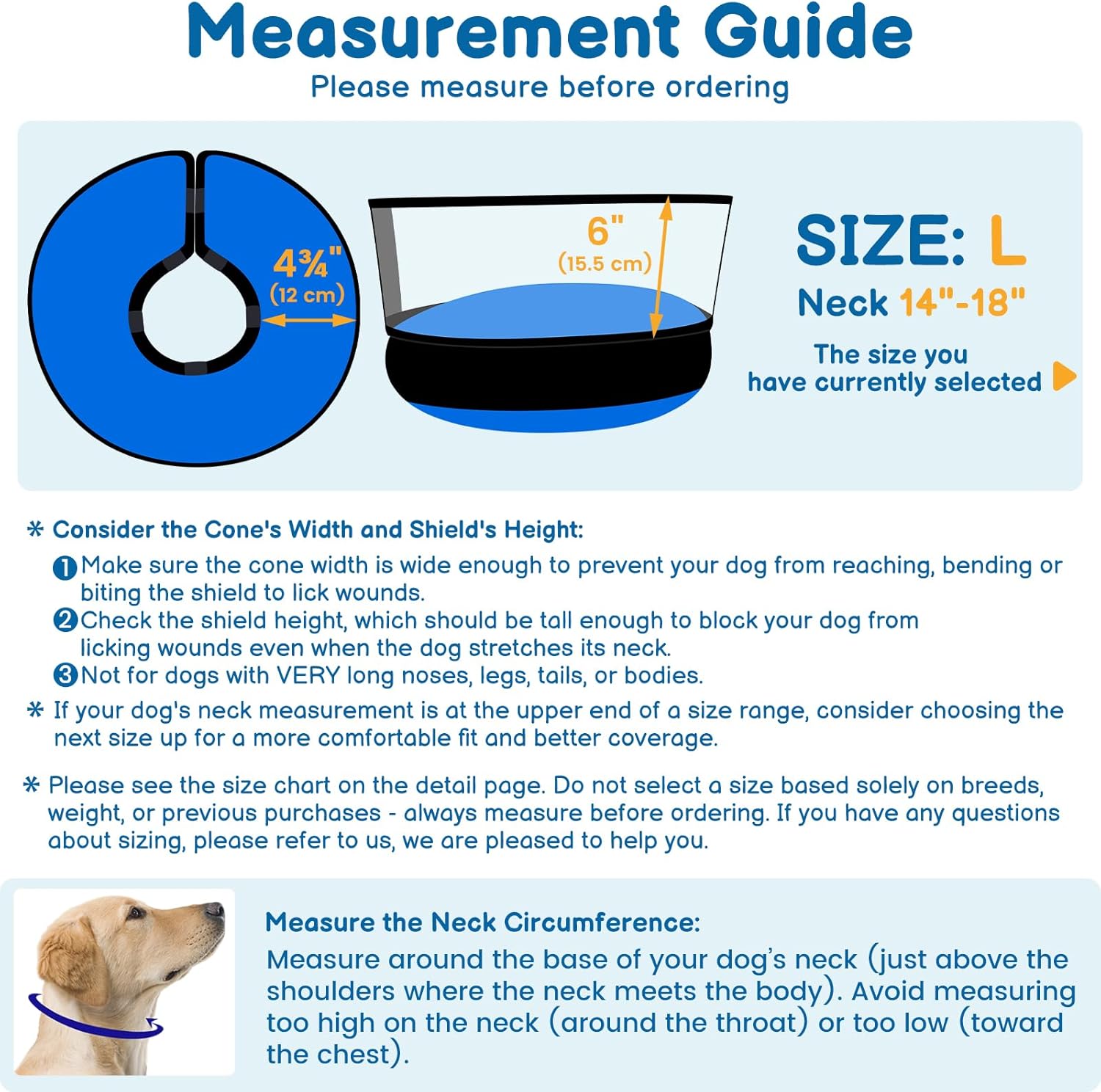 Measurement Guide
Please measure before ordering

4¾"
(12 cm)

6"
(15.5 cm)

SIZE: L
Neck 14"-18"
The size you have currently selected

* Consider the Cone's Width and Shield's Height:
1 Make sure the cone width is wide enough to prevent your dog from reaching, bending or biting the shield to lick wounds.
2 Check the shield height, which should be tall enough to block your dog from licking wounds even when the dog stretches its neck.
3 Not for dogs with VERY long noses, legs, tails, or bodies.

* If your dog's neck measurement is at the upper end of a size range, consider choosing the next size up for a more comfortable fit and better coverage.

* Please see the size chart on the detail page. Do not select a size based solely on breeds, weight, or previous purchases - always measure before ordering. If you have any questions about sizing, please refer to us, we are pleased to help you.

Measure the Neck Circumference:
Measure around the base of your dog's neck (just above the shoulders where the neck meets the body). Avoid measuring too high on the neck (around the throat) or too low (toward the chest).