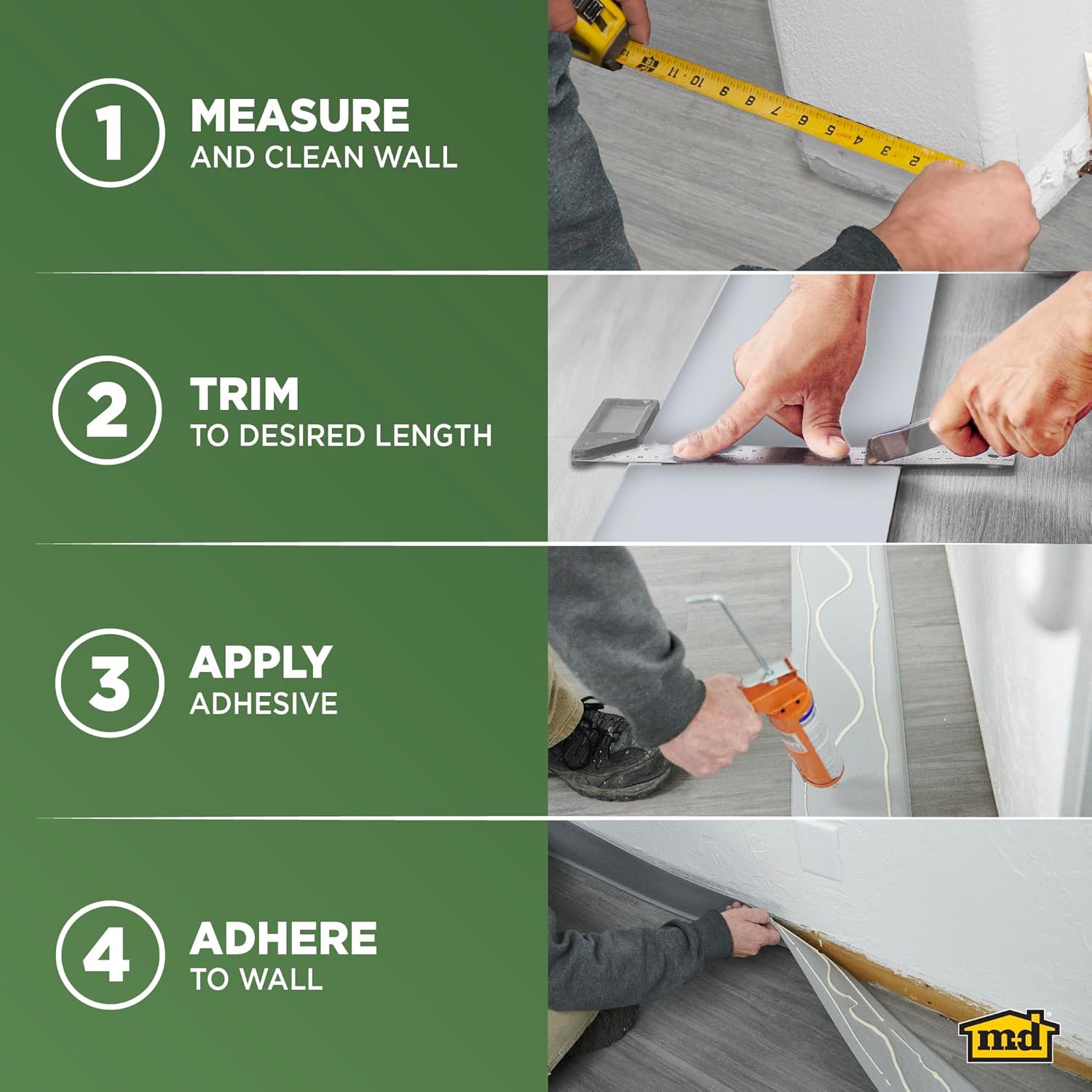 1 MEASURE AND CLEAN WALL

2 TRIM TO DESIRED LENGTH

3 APPLY ADHESIVE

4 ADHERE TO WALL

m-d