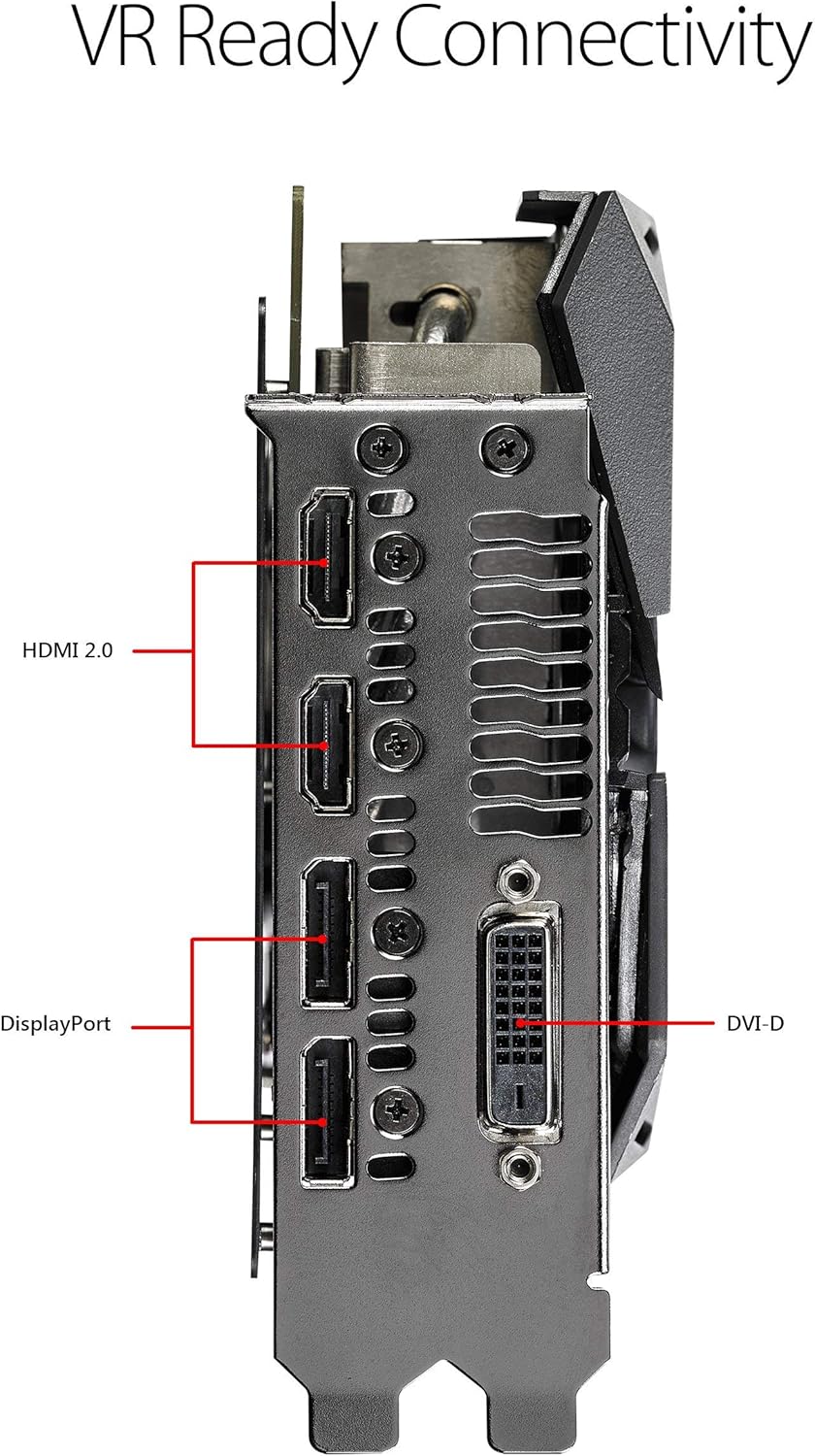 VR Ready Connectivity

HDMI 2.0

DisplayPort

DVI-D