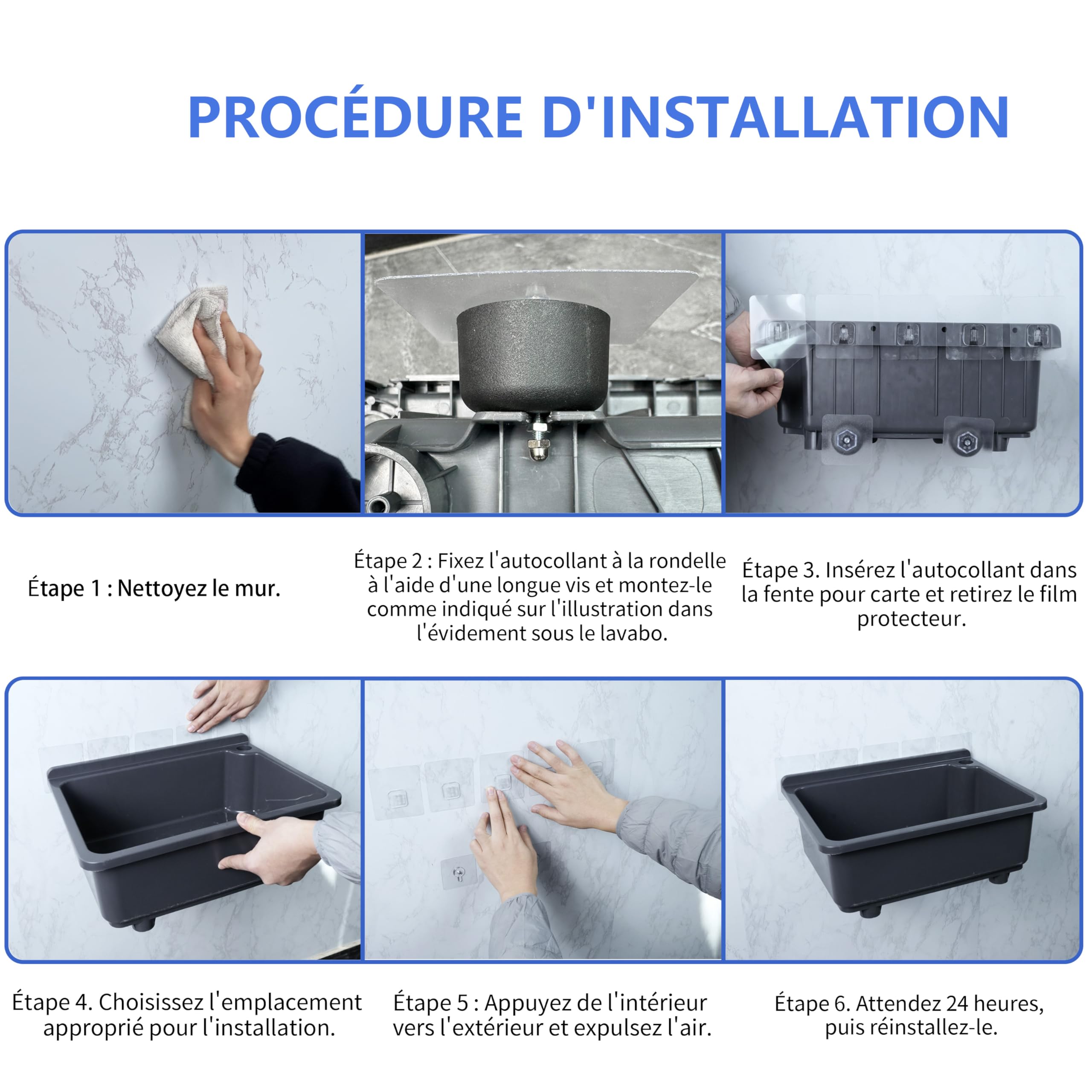 PROCÉDURE D'INSTALLATION

Étape 1 : Nettoyez le mur.

Étape 2 : Fixez l'autocollant à la rondelle à l'aide d'une longue vis et montez-le comme indiqué sur l'illustration dans l'évidement sous le lavabo.

Étape 3. Insérez l'autocollant dans la fente pour carte et retirez le film protecteur.

Étape 4. Choisissez l'emplacement approprié pour l'installation.

Étape 5 : Appuyez de l'intérieur vers l'extérieur et expulsez l'air.

Étape 6. Attendez 24 heures, puis réinstallez-le.