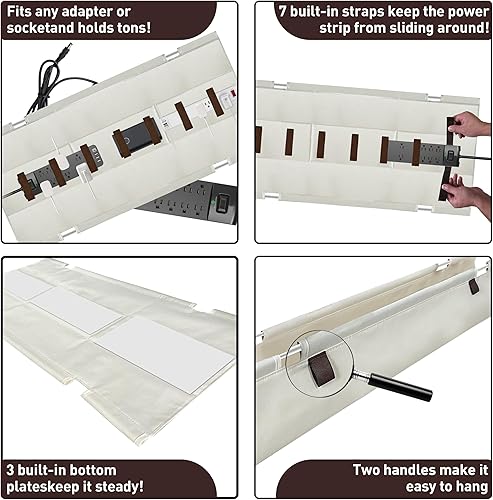 Fits any adapter or socketand holds tons!

7 built-in straps keep the power strip from sliding around!

3 built-in bottom plateskeep it steady!

Two handles make it easy to hang