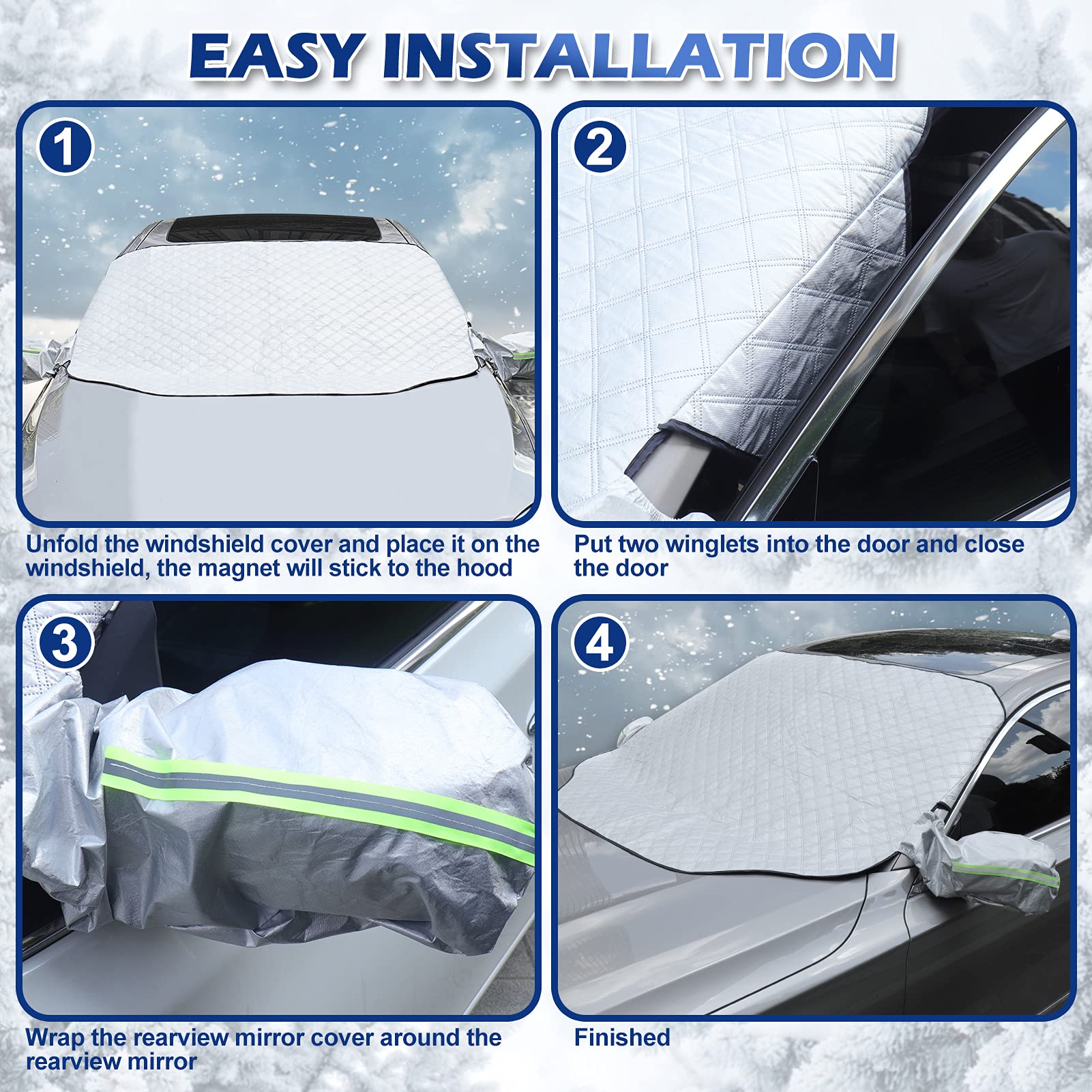 EASY INSTALLATION

1

Unfold the windshield cover and place it on the windshield, the magnet will stick to the hood

2

Put two winglets into the door and close the door

3

Wrap the rearview mirror cover around the rearview mirror

4

Finished