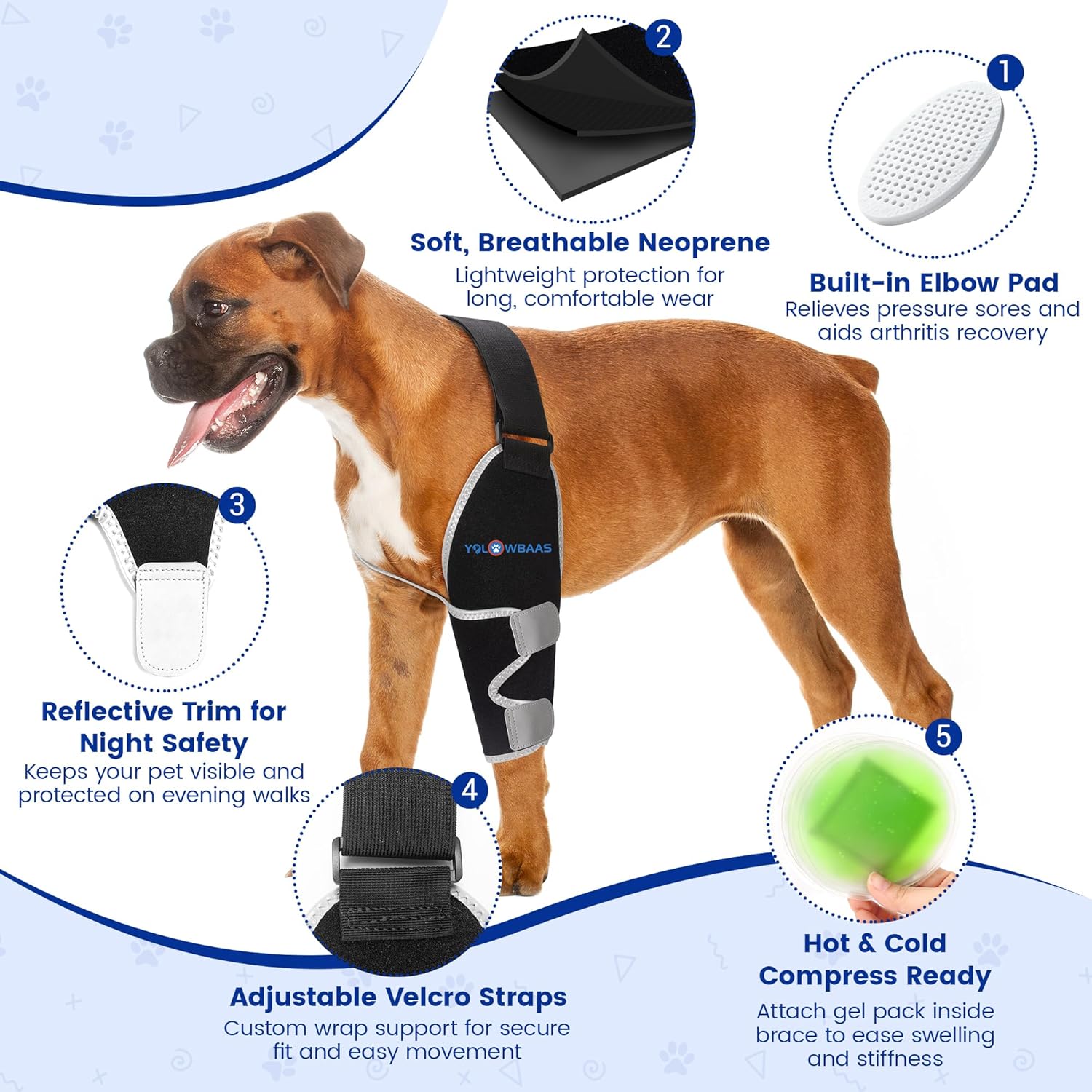 2

Soft, Breathable Neoprene
Lightweight protection for long, comfortable wear

1

Built-in Elbow Pad
Relieves pressure sores and aids arthritis recovery

YOLOWBAAS

3

Reflective Trim for Night Safety
Keeps your pet visible and protected on evening walks

4

Adjustable Velcro Straps
Custom wrap support for secure fit and easy movement

5

Hot & Cold Compress Ready
Attach gel pack inside brace to ease swelling and stiffness