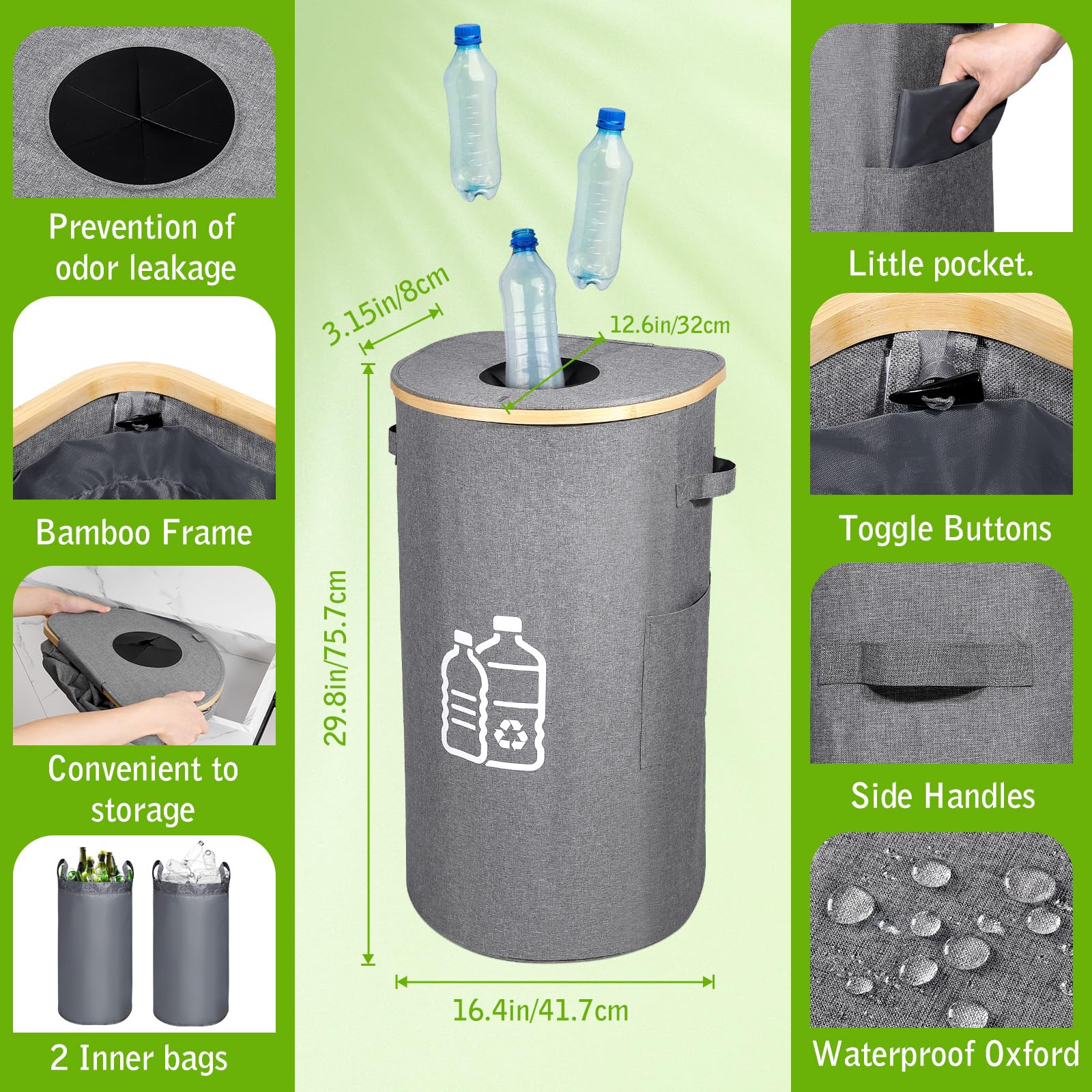 Prevention of odor leakage

Bamboo Frame

Convenient to storage

2 Inner bags

3.15in/8cm

12.6in/32cm

29.8in/75.7cm

16.4in/41.7cm

Little pocket.

Toggle Buttons

Side Handles

Waterproof Oxford