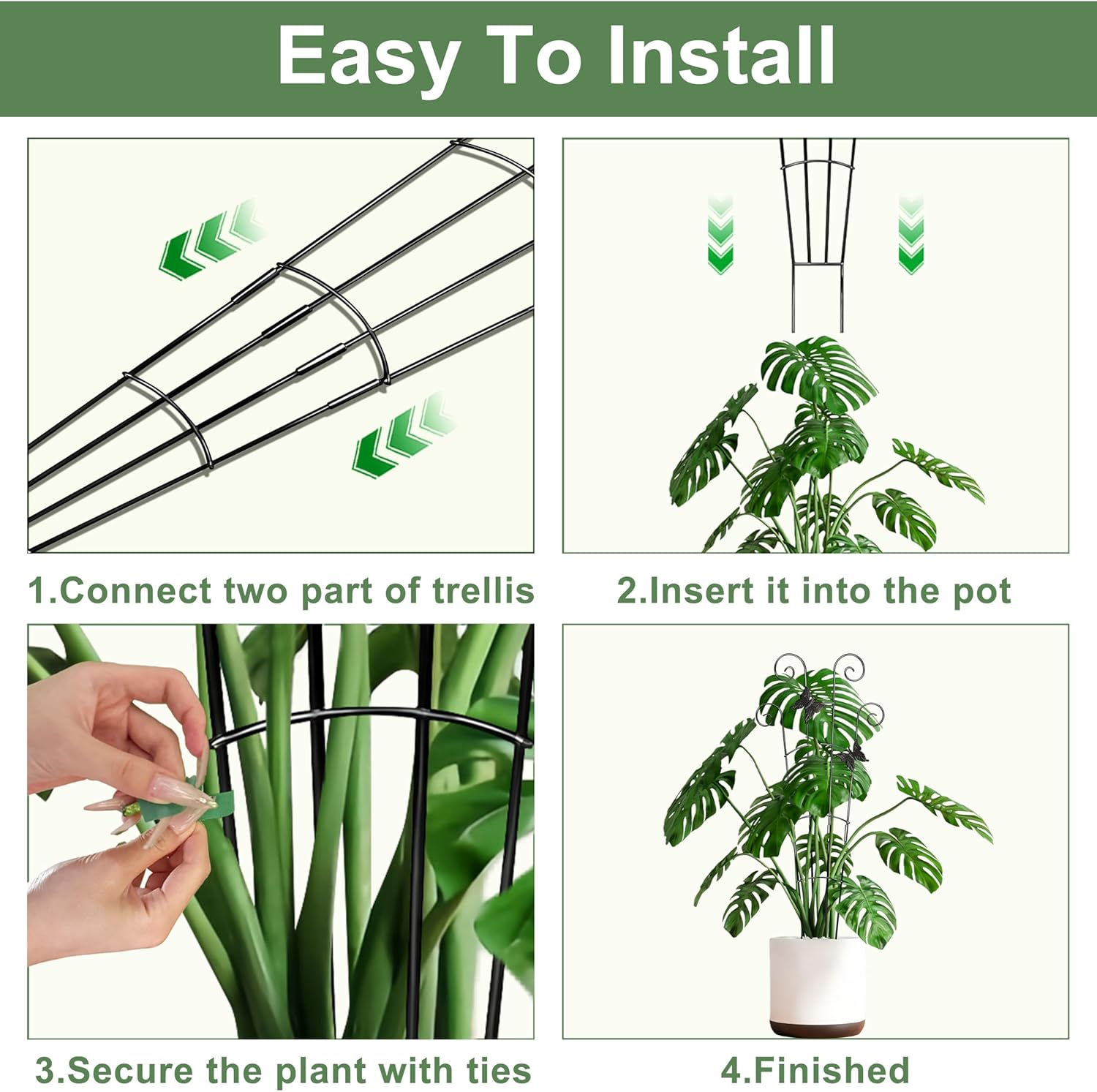 Easy To Install

1.Connect two part of trellis

2.Insert it into the pot

3.Secure the plant with ties

4.Finished