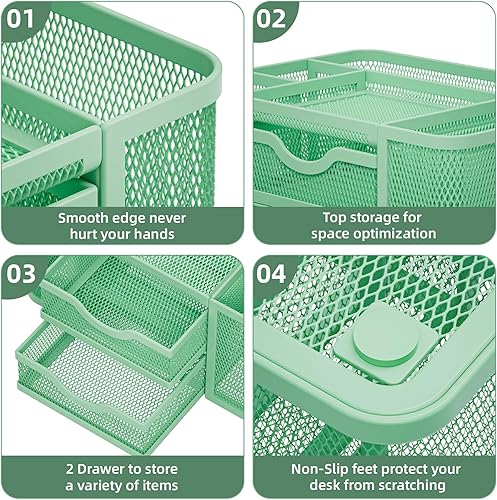 01

Smooth edge never hurt your hands

02

Top storage for space optimization

03

2 Drawer to store a variety of items

04

Non-Slip feet protect your desk from scratching