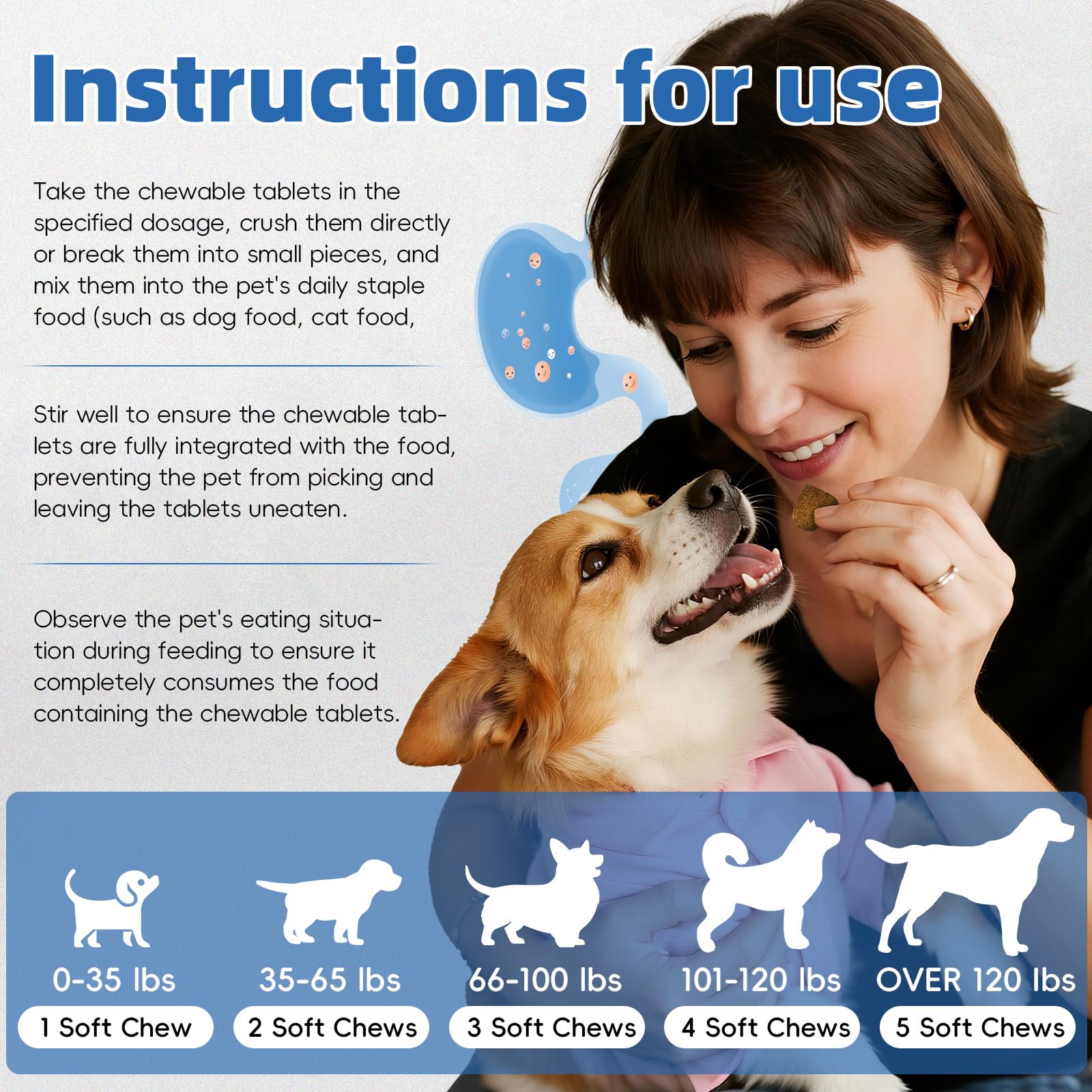 Instructions for use

Take the chewable tablets in the specified dosage, crush them directly or break them into small pieces, and mix them into the pet's daily staple food (such as dog food, cat food,

Stir well to ensure the chewable tablets are fully integrated with the food, preventing the pet from picking and leaving the tablets uneaten.

Observe the pet's eating situation during feeding to ensure it completely consumes the food containing the chewable tablets.

0-35 lbs
1 Soft Chew

35-65 lbs
2 Soft Chews

66-100 lbs
3 Soft Chews

101-120 lbs
4 Soft Chews

OVER 120 lbs
5 Soft Chews