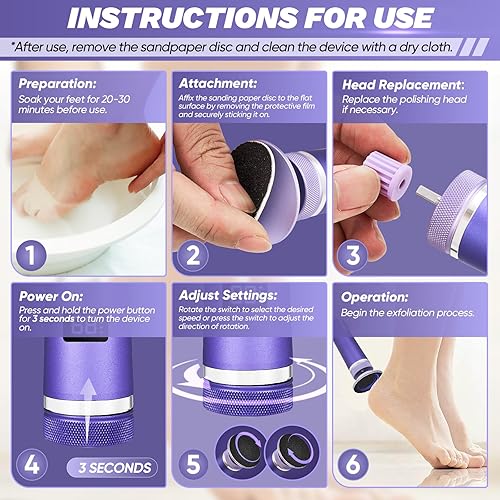 INSTRUCTIONS FOR USE

*After use, remove the sandpaper disc and clean the device with a dry cloth.

Preparation:
Soak your feet for 20-30 minutes before use.

1

Attachment:
Affix the sanding paper disc to the flat surface by removing the protective film and securely sticking it on.

2

Head Replacement:
Replace the polishing head if necessary.

3

Power On:
Press and hold the power button for 3 seconds to turn the device on.

4

3 SECONDS

Adjust Settings:
Rotate the switch to select the desired speed or press the switch to adjust the direction of rotation.

5

Operation:
Begin the exfoliation process.

6