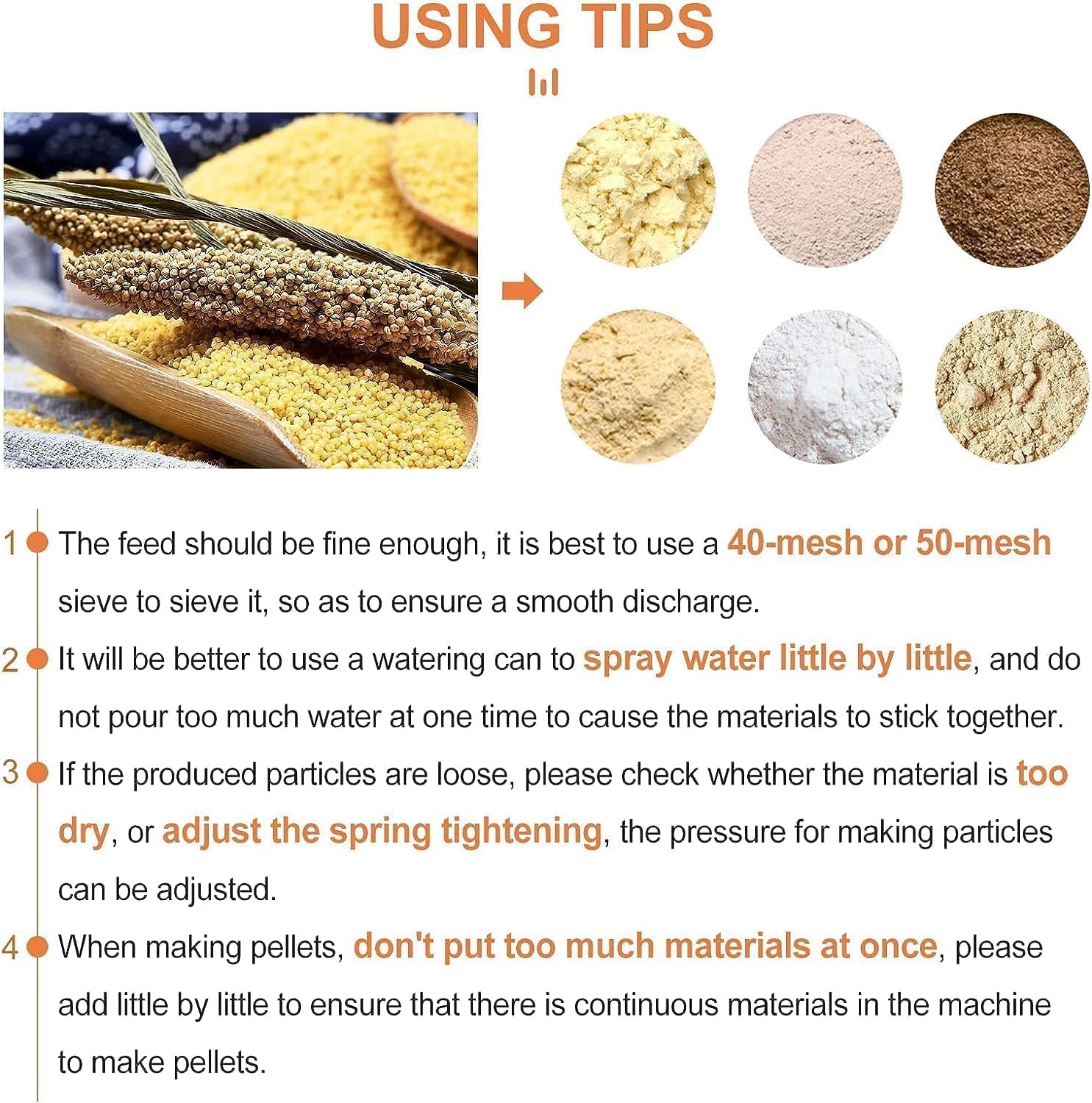 USING TIPS

1 The feed should be fine enough, it is best to use a 40-mesh or 50-mesh sieve to sieve it, so as to ensure a smooth discharge.

2 It will be better to use a watering can to spray water little by little, and do not pour too much water at one time to cause the materials to stick together.

3 If the produced particles are loose, please check whether the material is too dry, or adjust the spring tightening, the pressure for making particles can be adjusted.

4 When making pellets, don't put too much materials at once, please add little by little to ensure that there is continuous materials in the machine to make pellets.