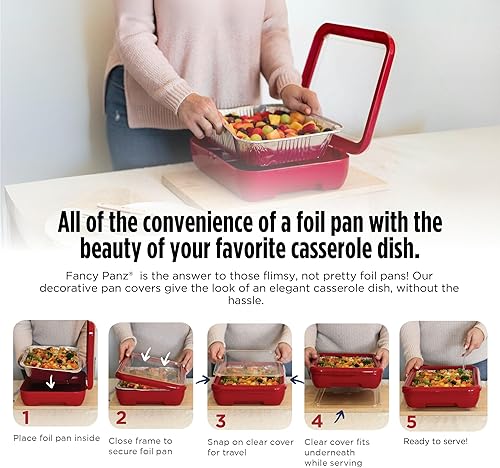 All of the convenience of a foil pan with the beauty of your favorite casserole dish.

Fancy Panz® is the answer to those flimsy, not pretty foil pans! Our decorative pan covers give the look of an elegant casserole dish, without the hassle.

1
Place foil pan inside

2
Close frame to secure foil pan

3
Snap on clear cover for travel

4
Clear cover fits underneath while serving

5
Ready to serve!