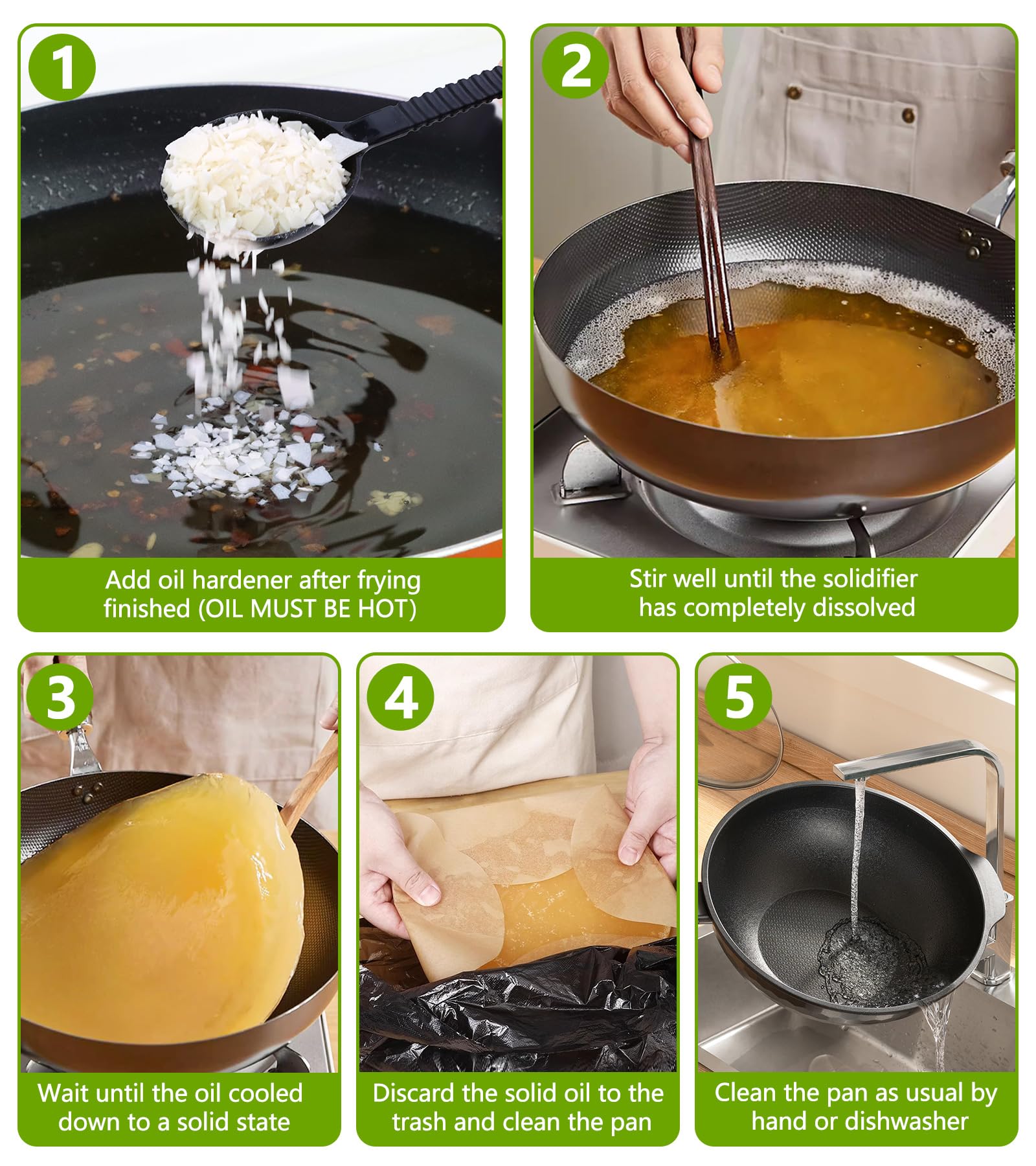 1

Add oil hardener after frying finished (OIL MUST BE HOT)

2

Stir well until the solidifier has completely dissolved

3

Wait until the oil cooled down to a solid state

4

Discard the solid oil to the trash and clean the pan

5

Clean the pan as usual by hand or dishwasher