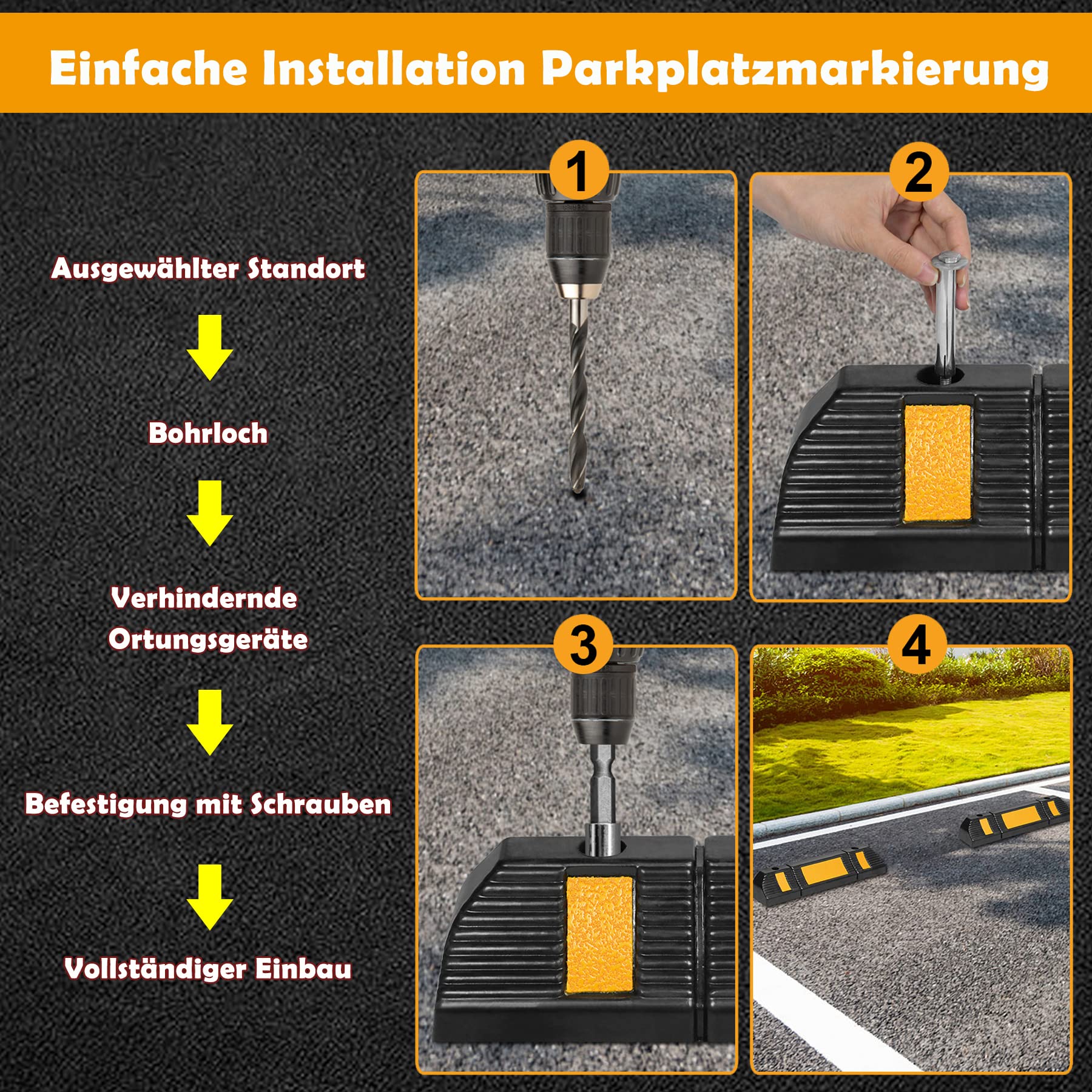 Einfache Installation Parkplatzmarkierung

Ausgewählter Standort

Bohrloch

Verhindernde Ortungsgeräte

Befestigung mit Schrauben

Vollständiger Einbau

1

2

3

4