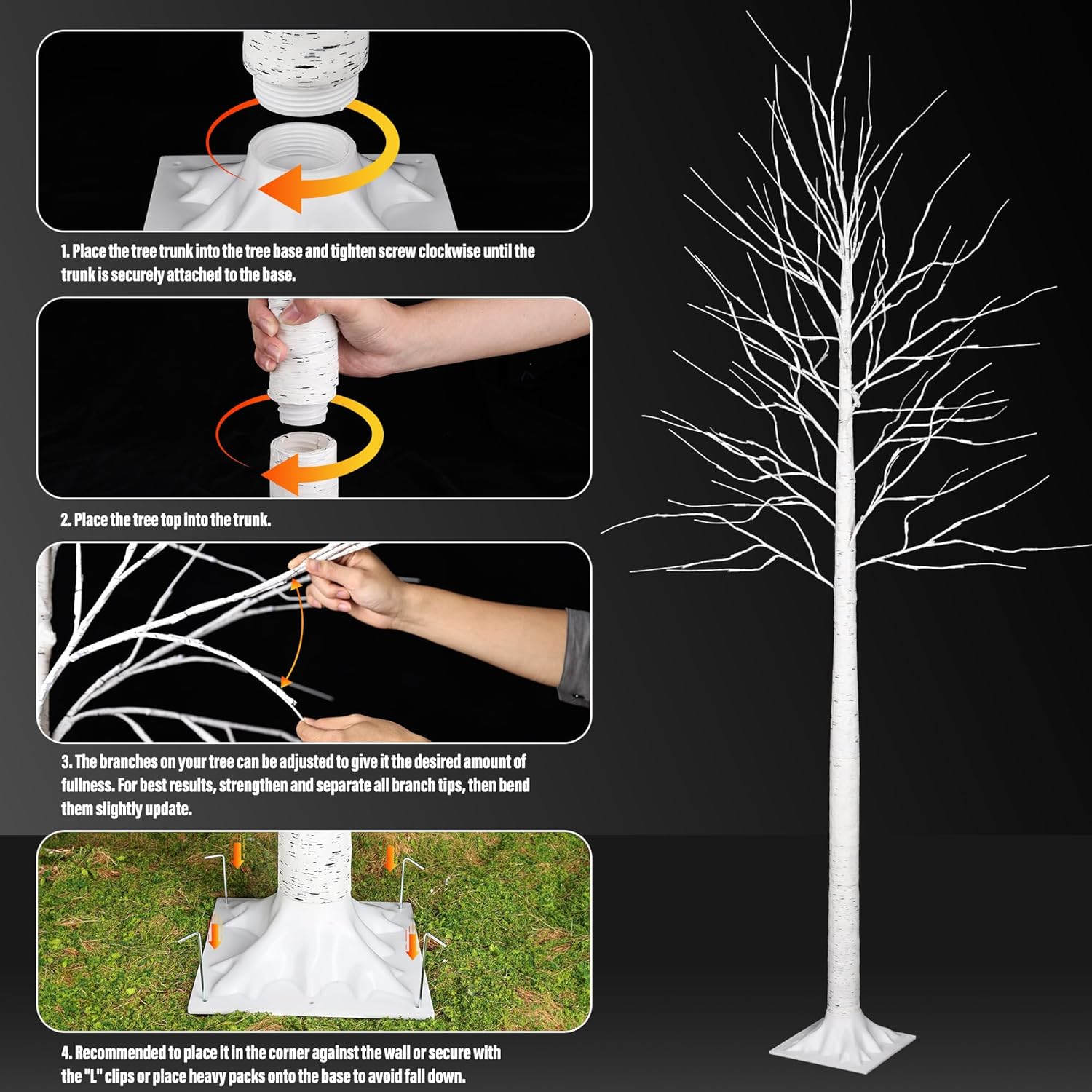 1. Place the tree trunk into the tree base and tighten screw clockwise until the trunk is securely attached to the base.

2. Place the tree top into the trunk.

3. The branches on your tree can be adjusted to give it the desired amount of fullness. For best results, strengthen and separate all branch tips, then bend them slightly update.

4. Recommended to place it in the corner against the wall or secure with the "L" clips or place heavy packs onto the base to avoid fall down.