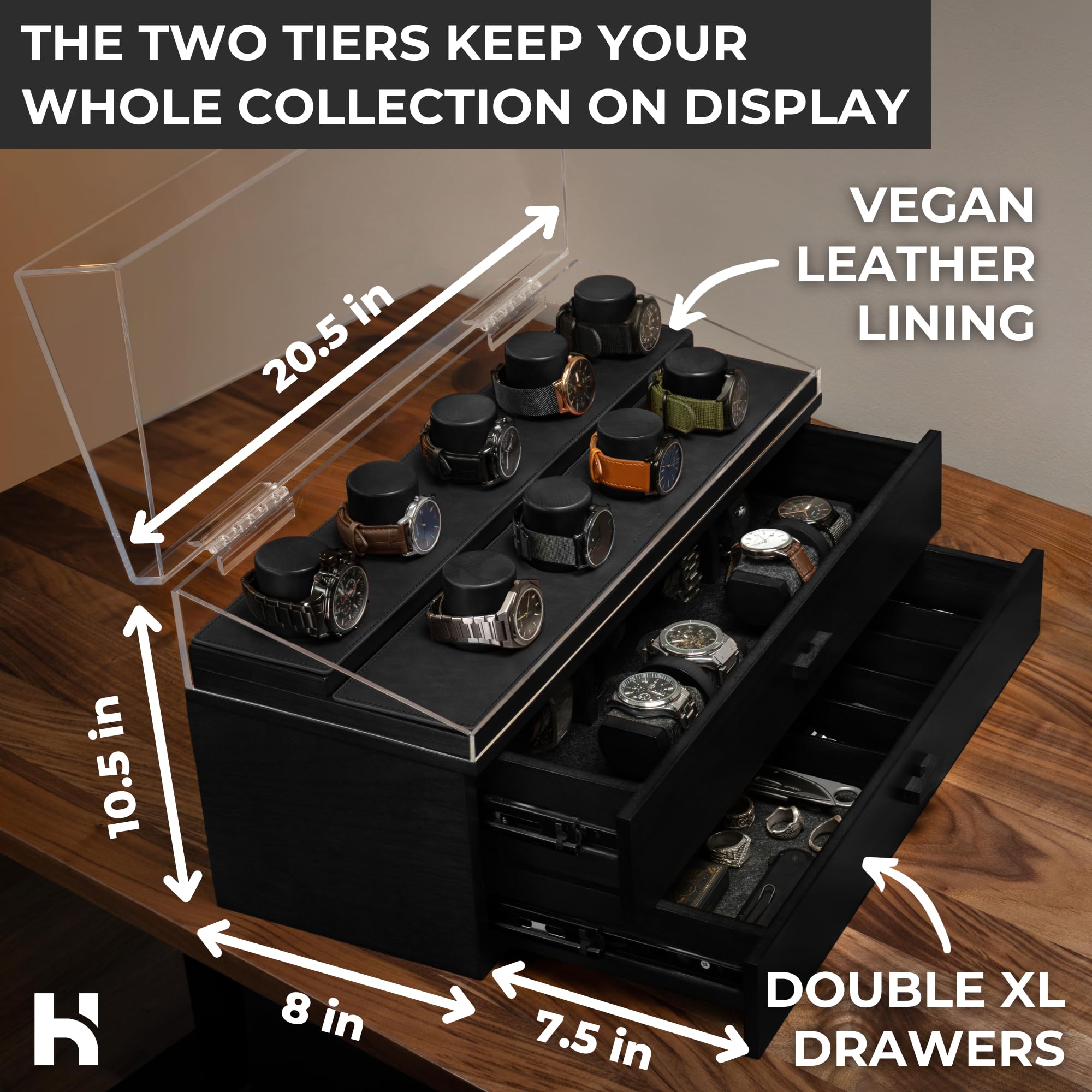 THE TWO TIERS KEEP YOUR WHOLE COLLECTION ON DISPLAY

VEGAN LEATHER LINING

20.5 in

10.5 in

8 in

7.5 in

DOUBLE XL DRAWERS

h