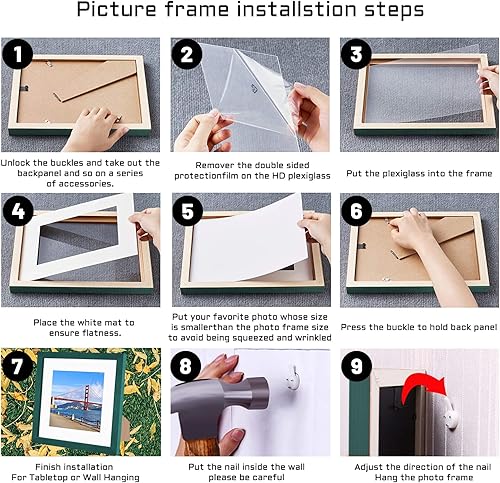 Picture frame installstion steps

1

Unlock the buckles and take out the backpanel and so on a series of accessories.

2

Remover the double sided protectionfilm on the HD plexiglass

3

Put the plexiglass into the frame

4

Place the white mat to ensure flatness.

5

Put your favorite photo whose size is smallerthan the photo frame size to avoid being squeezed and wrinkled

6

Press the buckle to hold back panel

7

Finish installation For Tabletop or Wall Hanging

8

Put the nail inside the wall please be careful

9

Adjust the direction of the nail Hang the photo frame