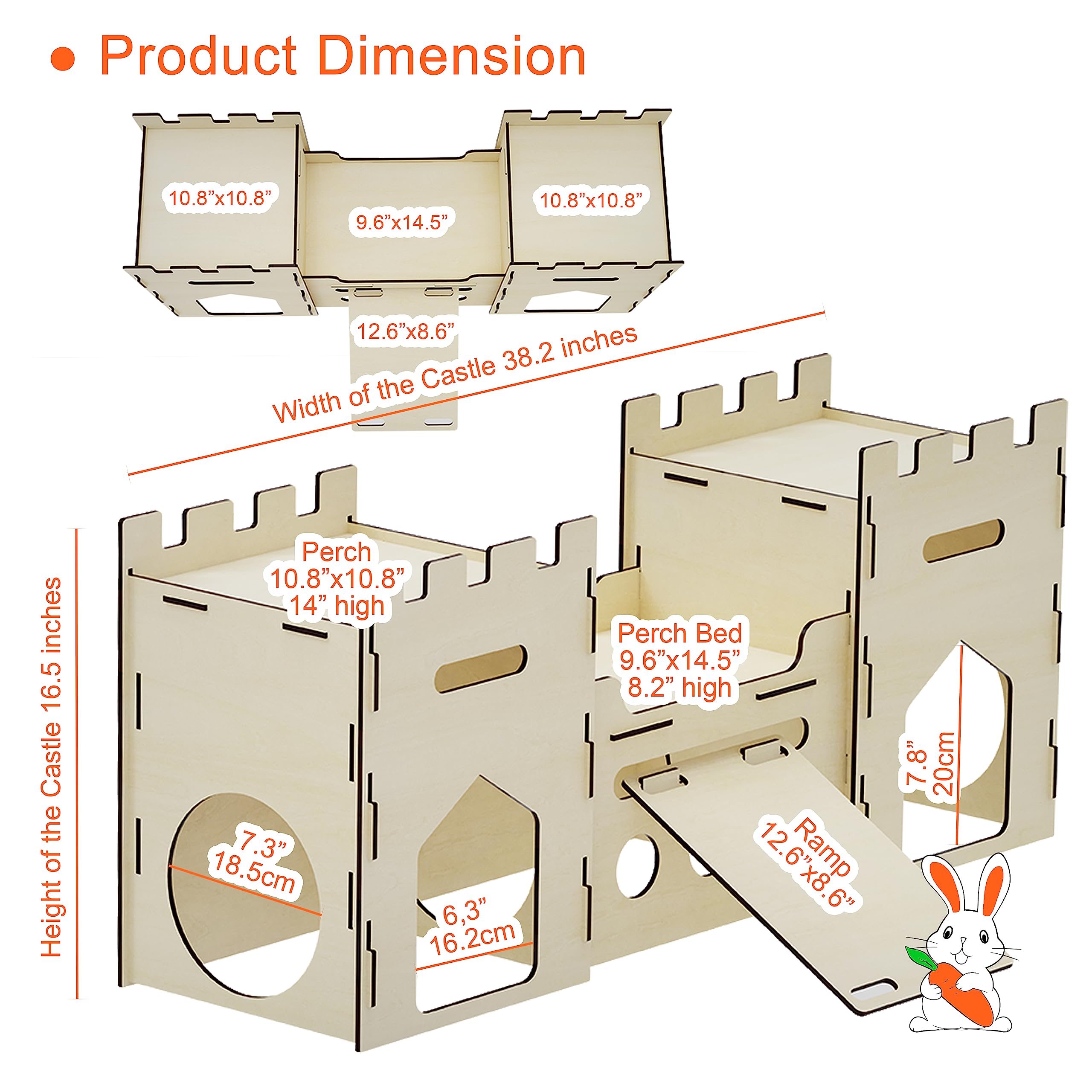 ● Product Dimension

10.8”x10.8”

9.6”x14.5”

10.8”x10.8”

12.6”x8.6”

Width of the Castle 38.2 inches

Height of the Castle 16.5 inches

Perch
10.8”x10.8”
14” high

Perch Bed
9.6”x14.5”
8.2” high

7.8”
20cm

7.3”
18.5cm

6,3”
16.2cm

Ramp
12.6”x8.6”