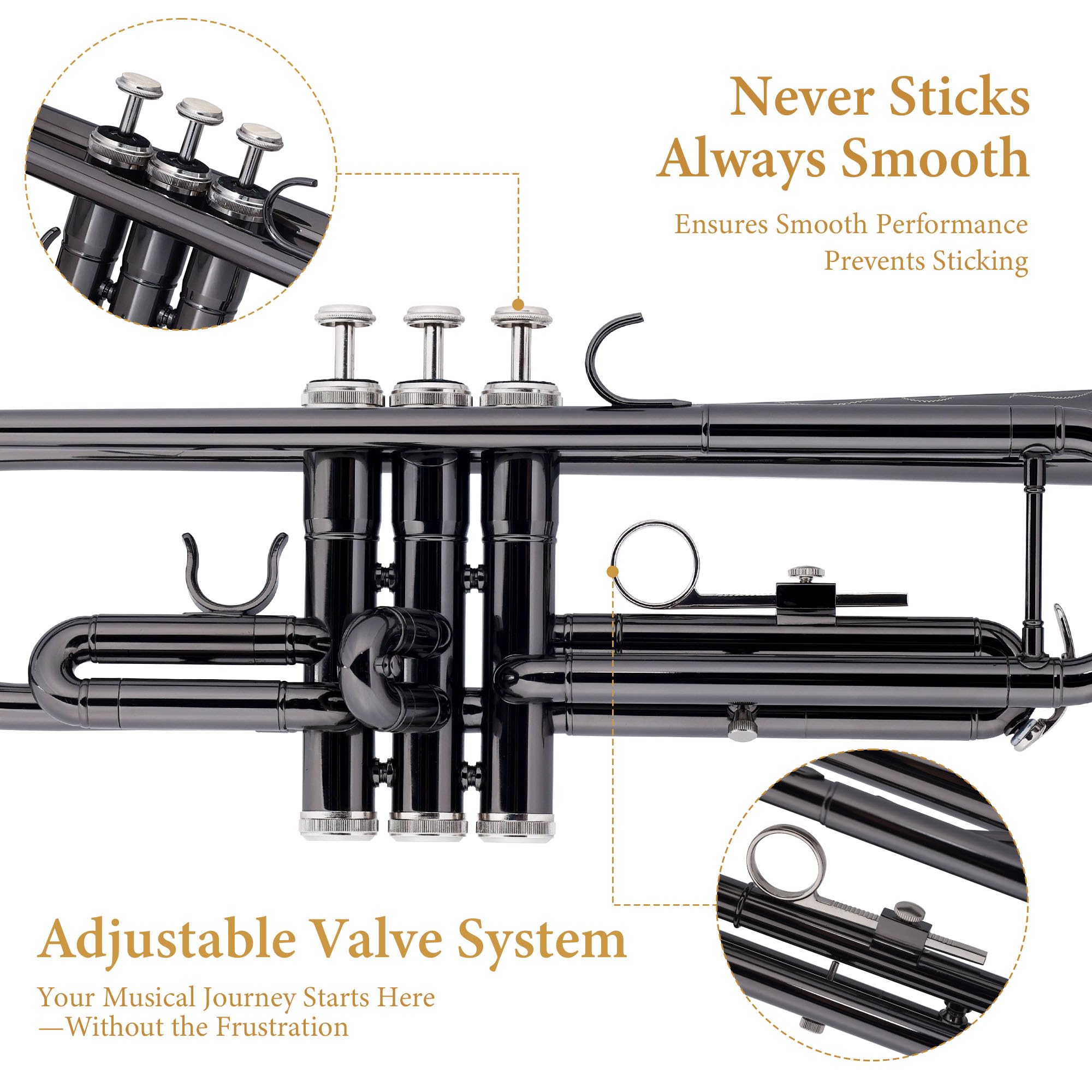 Never Sticks
Always Smooth

Ensures Smooth Performance
Prevents Sticking

Adjustable Valve System

Your Musical Journey Starts Here
—Without the Frustration