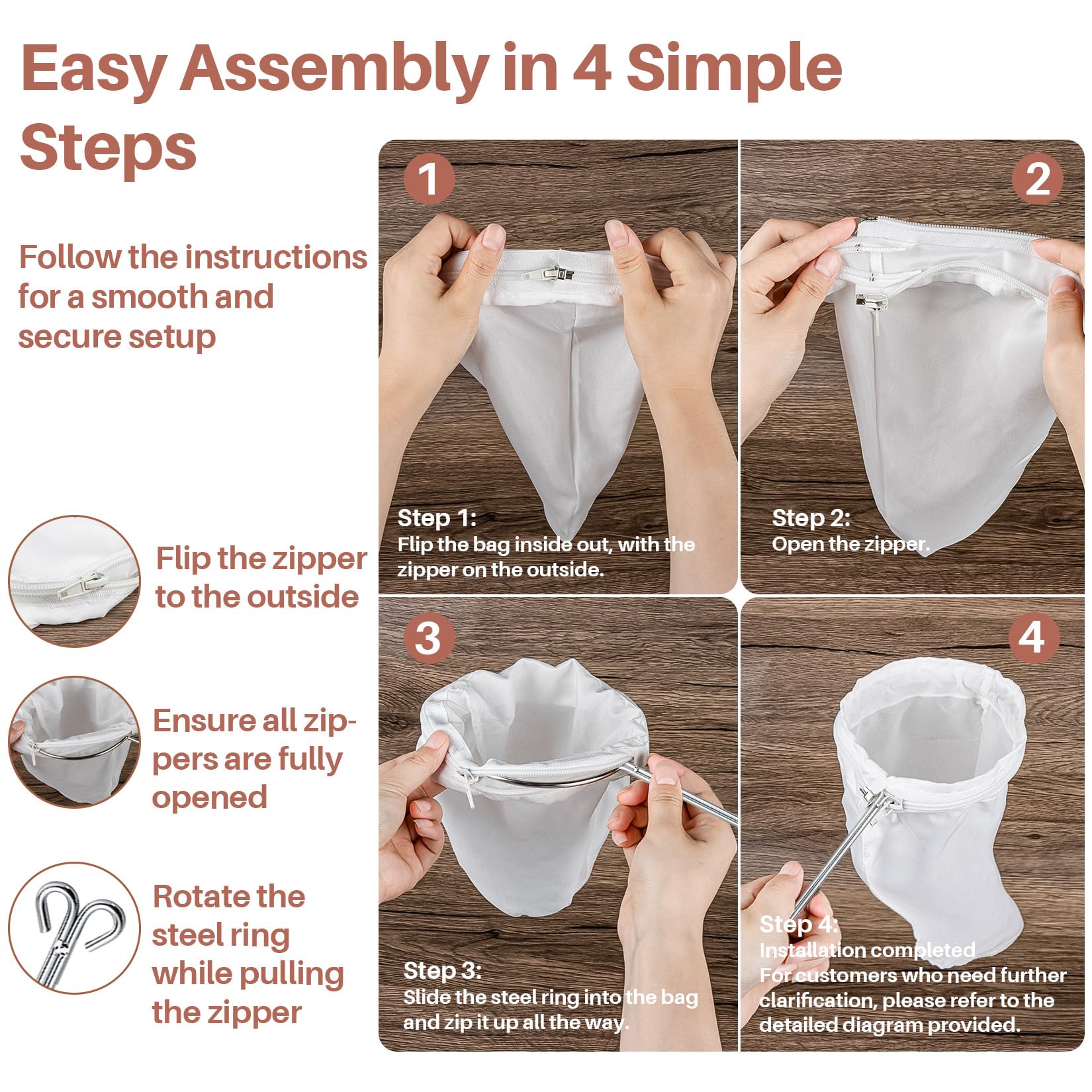 Easy Assembly in 4 Simple Steps

Follow the instructions for a smooth and secure setup

Flip the zipper to the outside

Ensure all zippers are fully opened

Rotate the steel ring while pulling the zipper

1

Step 1:
Flip the bag inside out, with the zipper on the outside.

2

Step 2:
Open the zipper.

3

Step 3:
Slide the steel ring into the bag and zip it up all the way.

4

Step 4:
Installation completed
For customers who need further clarification, please refer to the detailed diagram provided.