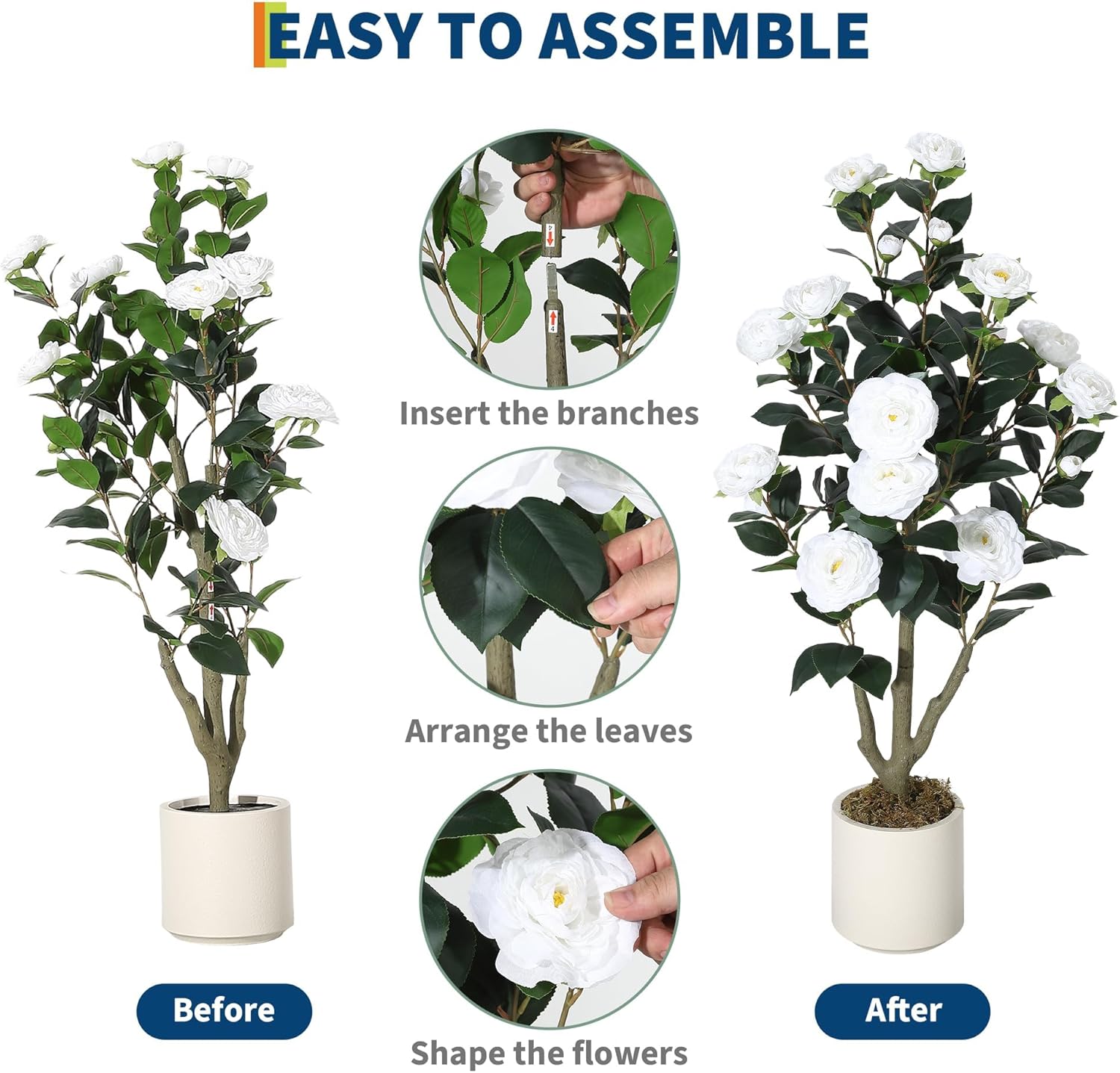 EASY TO ASSEMBLE

4

4

Insert the branches

Arrange the leaves

Shape the flowers

Before

After