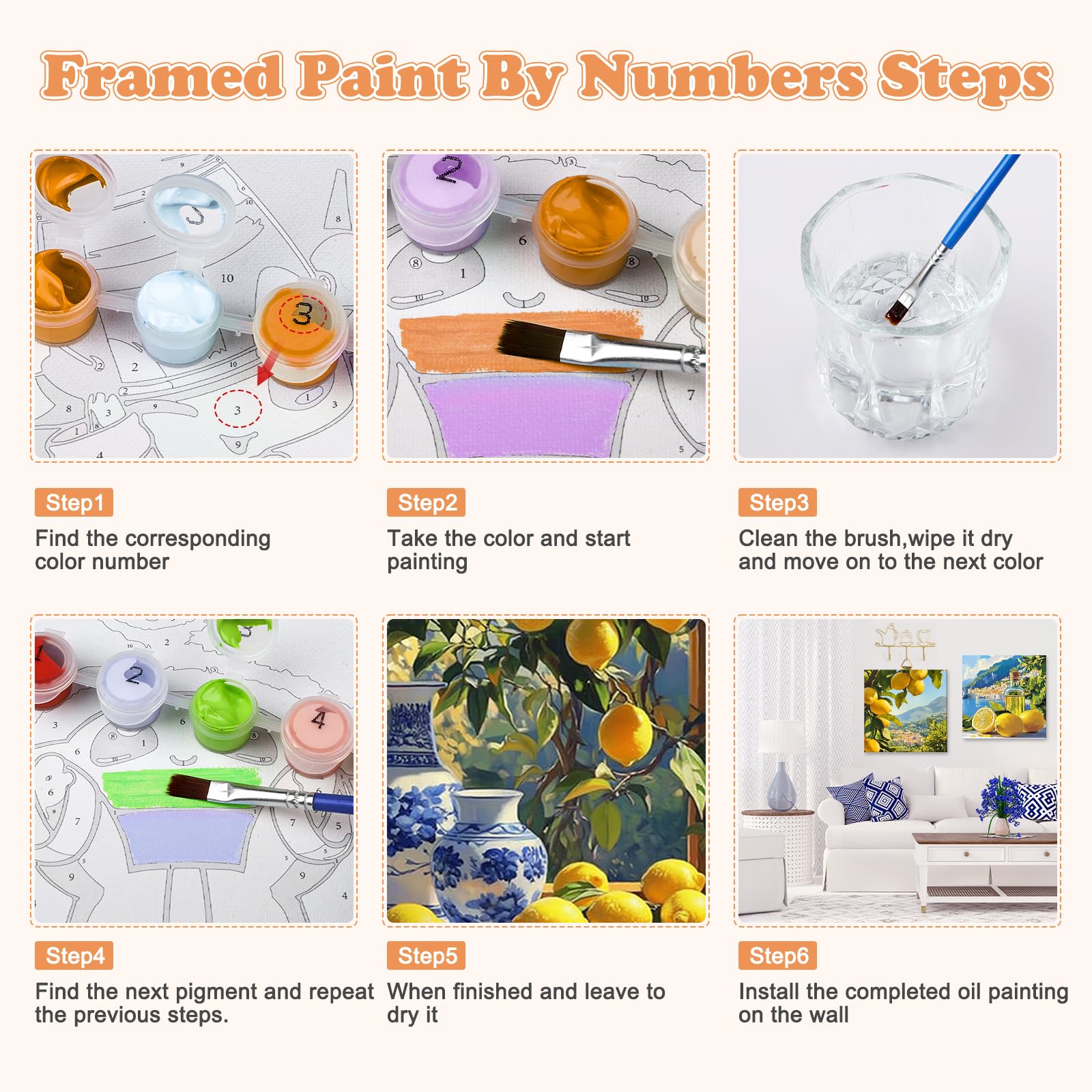 Framed Paint By Numbers Steps

Step1
Find the corresponding color number

Step2
Take the color and start painting

Step3
Clean the brush,wipe it dry and move on to the next color

Step4
Find the next pigment and repeat the previous steps.

Step5
When finished and leave to dry it

Step6
Install the completed oil painting on the wall