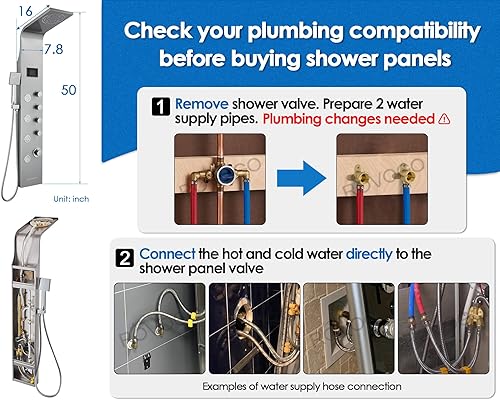 16

7.8

50

Unit: inch

Check your plumbing compatibility before buying shower panels

1 Remove shower valve. Prepare 2 water supply pipes. Plumbing changes needed ⚠

ROVOGO

ROVOGO

2 Connect the hot and cold water directly to the shower panel valve

ROVOGO

Examples of water supply hose connection