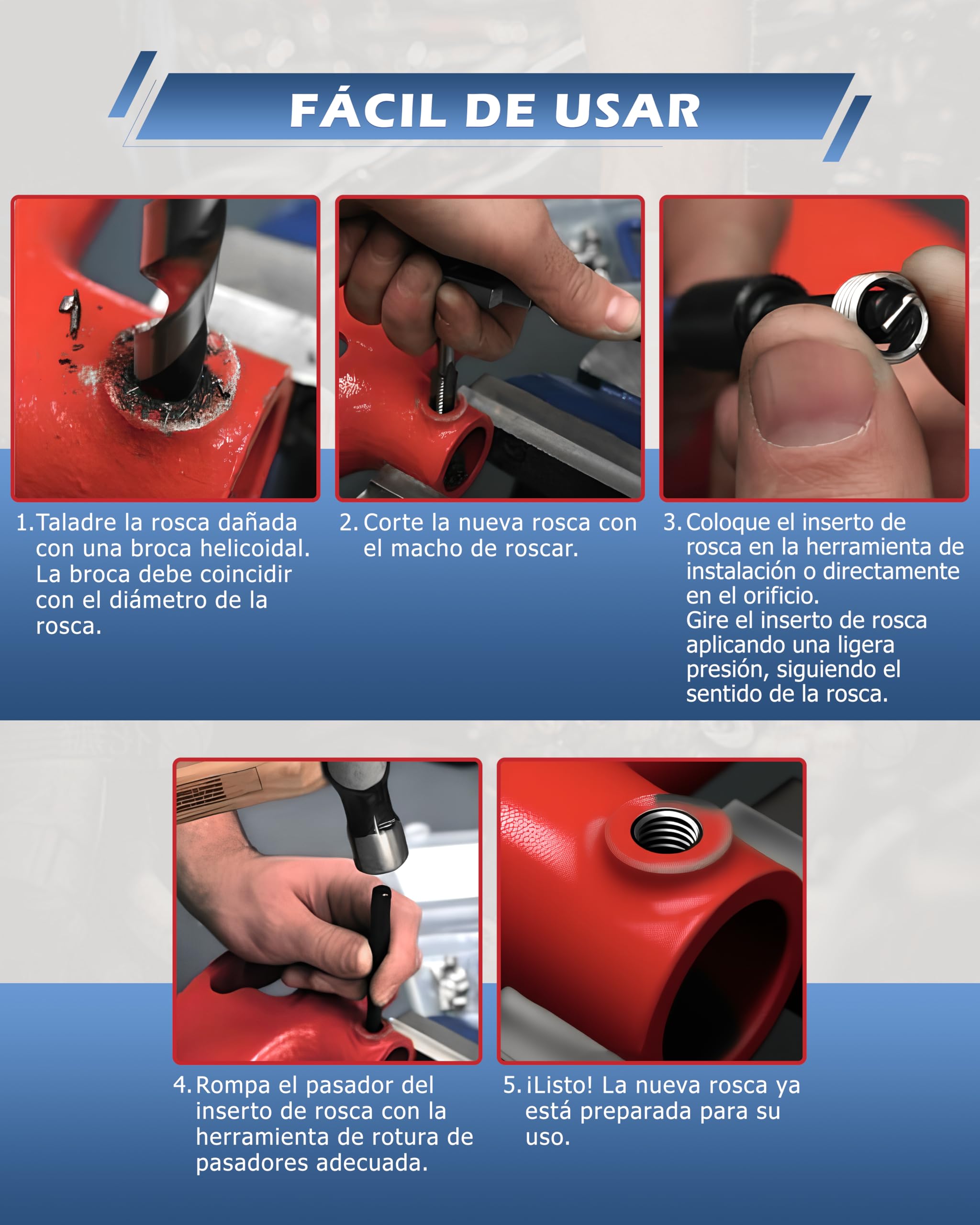 FÁCIL DE USAR

1. Taladre la rosca dañada con una broca helicoidal. La broca debe coincidir con el diámetro de la rosca.

2. Corte la nueva rosca con el macho de roscar.

3. Coloque el inserto de rosca en la herramienta de instalación o directamente en el orificio.
Gire el inserto de rosca aplicando una ligera presión, siguiendo el sentido de la rosca.

4. Rompa el pasador del inserto de rosca con la herramienta de rotura de pasadores adecuada.

5. ¡Listo! La nueva rosca ya está preparada para su uso.