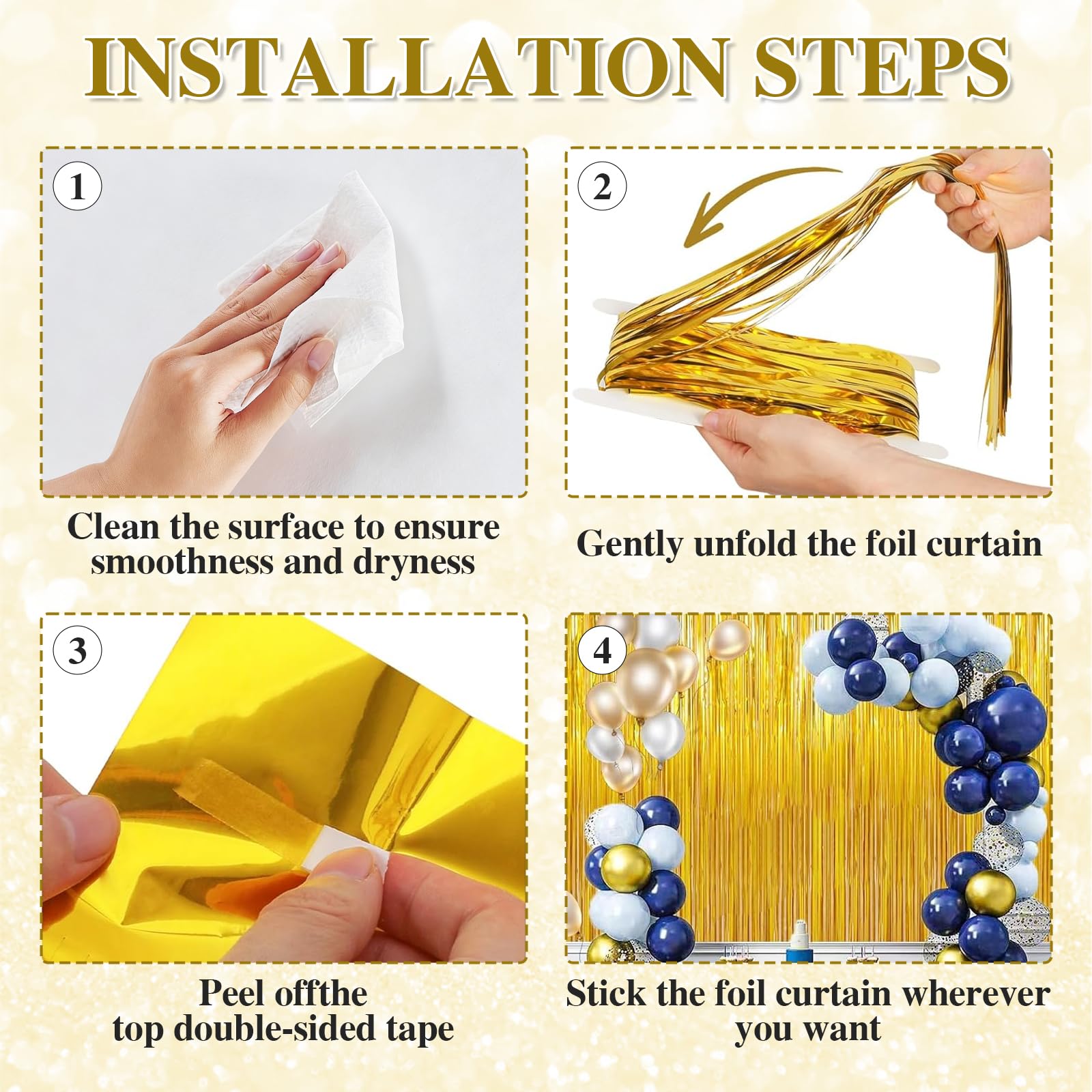 INSTALLATION STEPS

1

Clean the surface to ensure smoothness and dryness

2

Gently unfold the foil curtain

3

Peel offthe top double-sided tape

4

Stick the foil curtain wherever you want