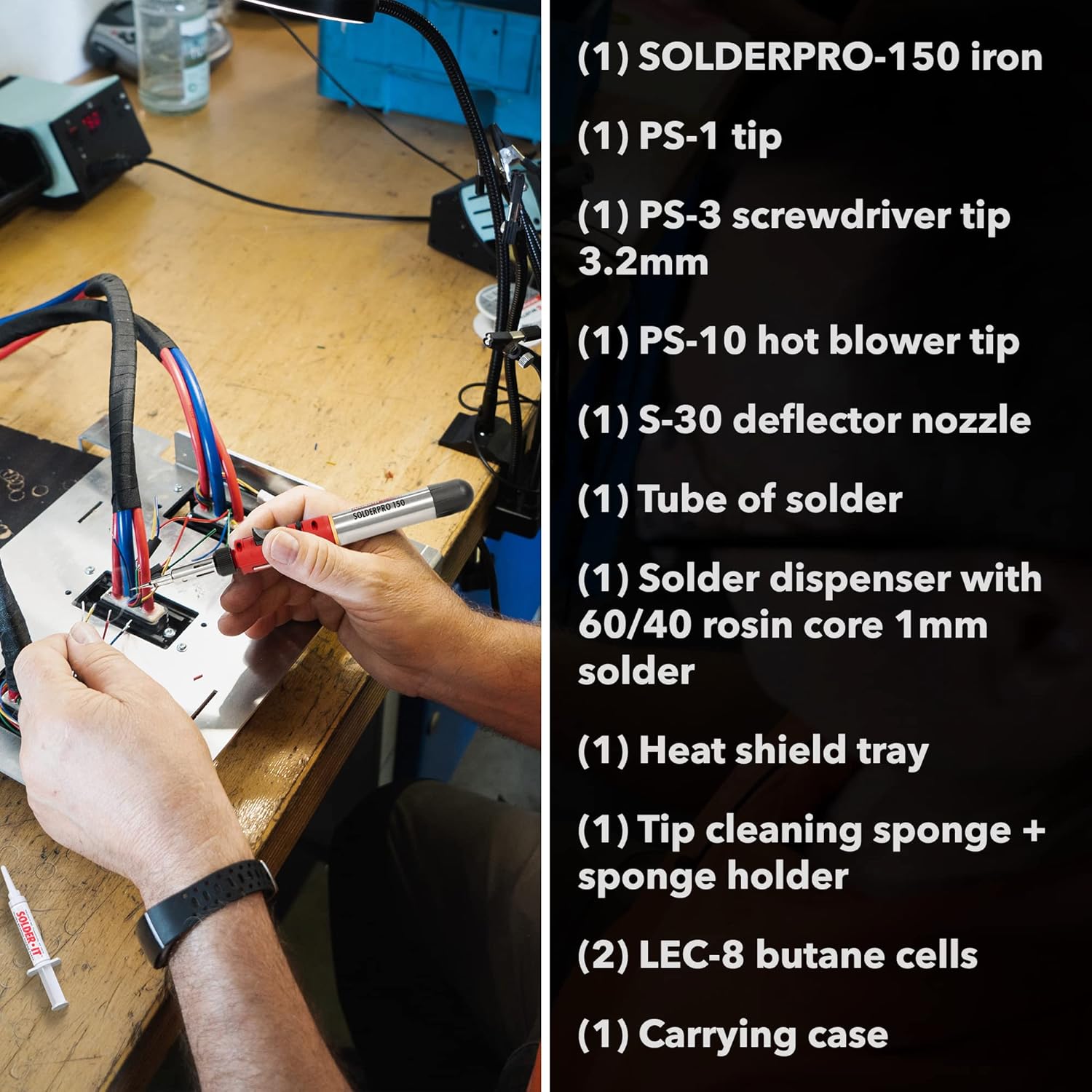 SOLDERPRO 150

SOLDER-IT

(1) SOLDERPRO-150 iron

(1) PS-1 tip

(1) PS-3 screwdriver tip 3.2mm

(1) PS-10 hot blower tip

(1) S-30 deflector nozzle

(1) Tube of solder

(1) Solder dispenser with 60/40 rosin core 1mm solder

(1) Heat shield tray

(1) Tip cleaning sponge + sponge holder

(2) LEC-8 butane cells

(1) Carrying case